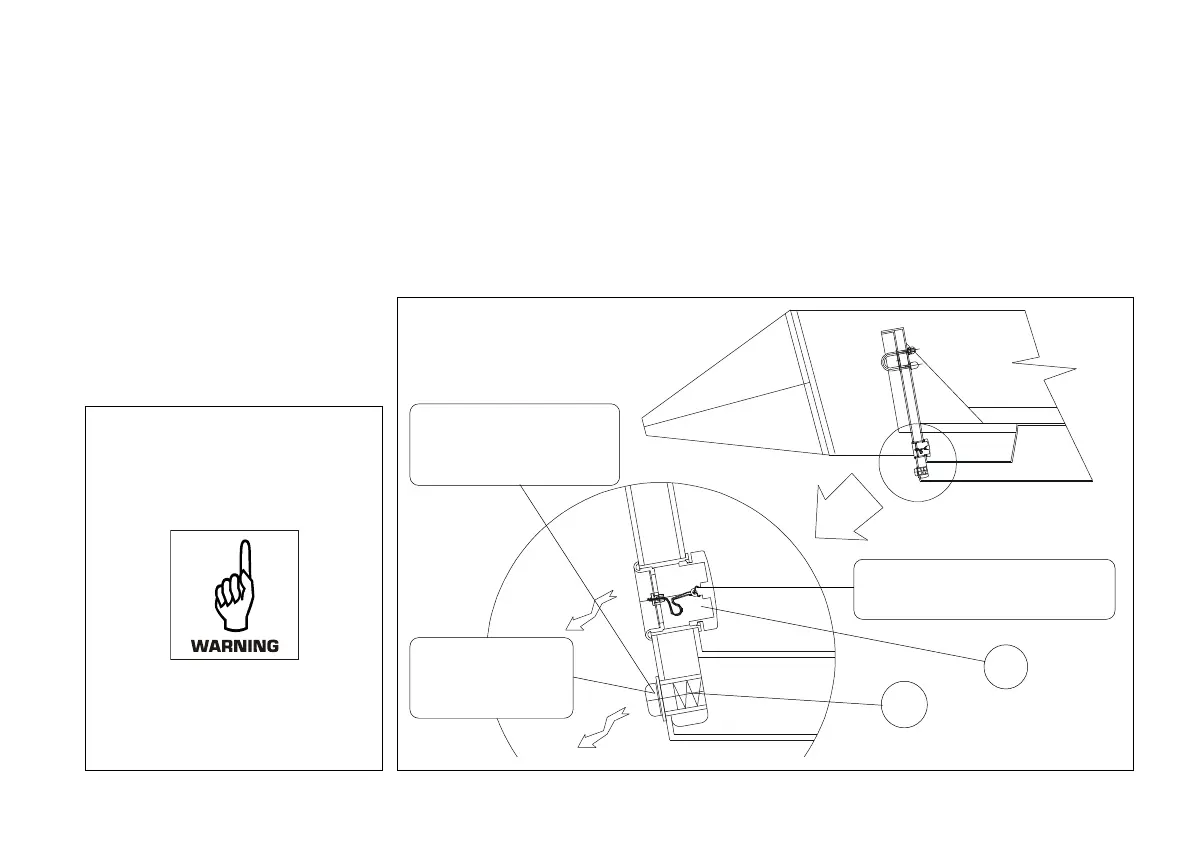 WARNING