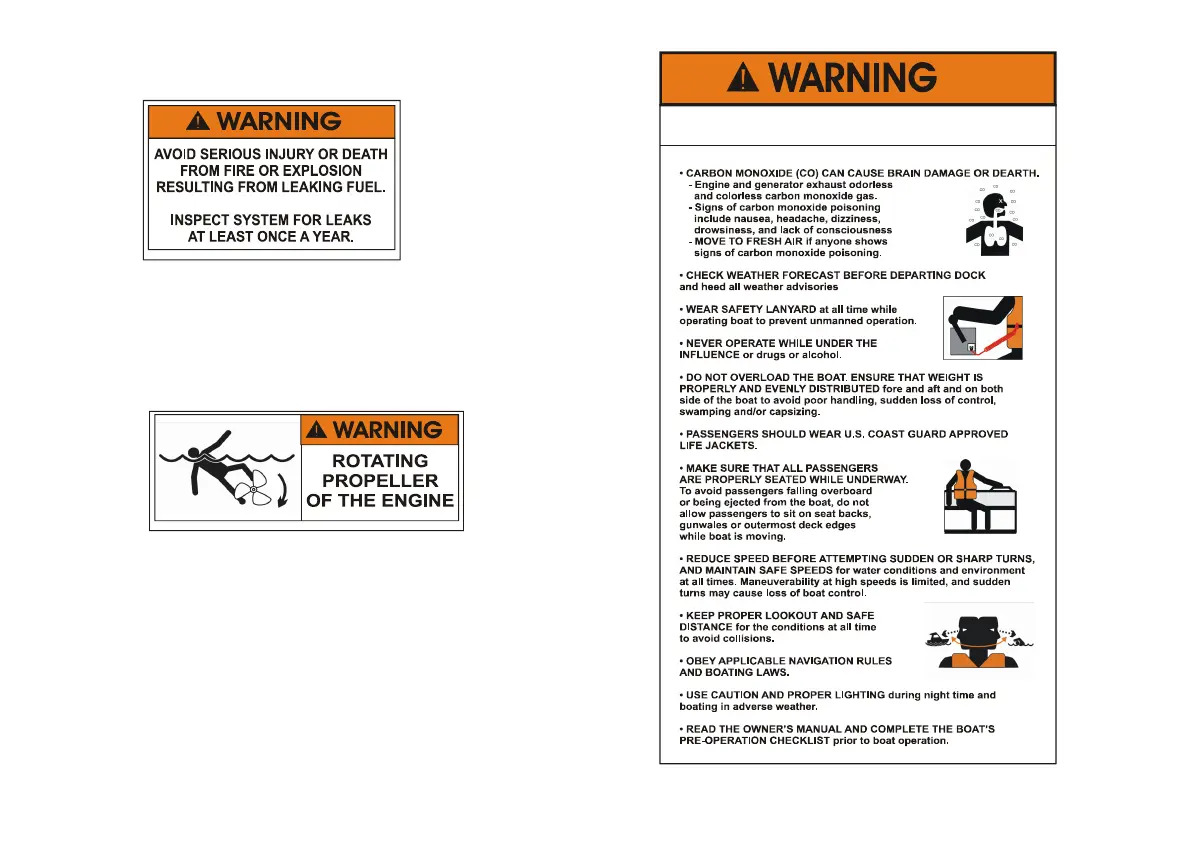 WARNING

AVOID SERIOUS INJURY OR DEATH FROM FIRE OR EXPLOSION RESULTING FROM LEAKING FUEL.

INSPECT SYSTEM FOR LEAKS AT LEAST ONCE A YEAR.

WARNING

ROTATING PROPELLER OF THE ENGINE

WARNING

• CARBON MONOXIDE (CO) CAN CAUSE BRAIN DAMAGE OR DEARTH.
- Engine and generator exhaust odorless and colorless carbon monoxide gas.
- Signs of carbon monoxide poisoning include nausea, headache, dizziness, drowsiness, and lack of consciousness
- MOVE TO FRESH AIR if anyone shows signs of carbon monoxide poisoning.

• CHECK WEATHER FORECAST BEFORE DEPARTING DOCK and heed all weather advisories

• WEAR SAFETY LANYARD at all time while operating boat to prevent unmanned operation.

• NEVER OPERATE WHILE UNDER THE INFLUENCE or drugs or alcohol.

• DO NOT OVERLOAD THE BOAT. ENSURE THAT WEIGHT IS PROPERLY AND EVENLY DISTRIBUTED fore and aft and on both side of the boat to avoid poor handling, sudden loss of control, swamping and/or capsizing.

• PASSENGERS SHOULD WEAR U.S. COAST GUARD APPROVED LIFE JACKETS.

• MAKE SURE THAT ALL PASSENGERS ARE PROPERLY SEATED WHILE UNDERWAY. To avoid passengers falling overboard or being ejected from the boat, do not allow passengers to sit on seat backs, gunwales or outermost deck edges while boat is moving.

• REDUCE SPEED BEFORE ATTEMPTING SUDDEN OR SHARP TURNS, AND MAINTAIN SAFE SPEEDS for water conditions and environment at all times. Maneuverability at high speeds is limited, and sudden turns may cause loss of boat control.

• KEEP PROPER LOOKOUT AND SAFE DISTANCE for the conditions at all time to avoid collisions.

• OBEY APPLICABLE NAVIGATION RULES AND BOATING LAWS.

• USE CAUTION AND PROPER LIGHTING during night time and boating in adverse weather.

• READ THE OWNER'S MANUAL AND COMPLETE THE BOAT'S PRE-OPERATION CHECKLIST prior to boat operation.