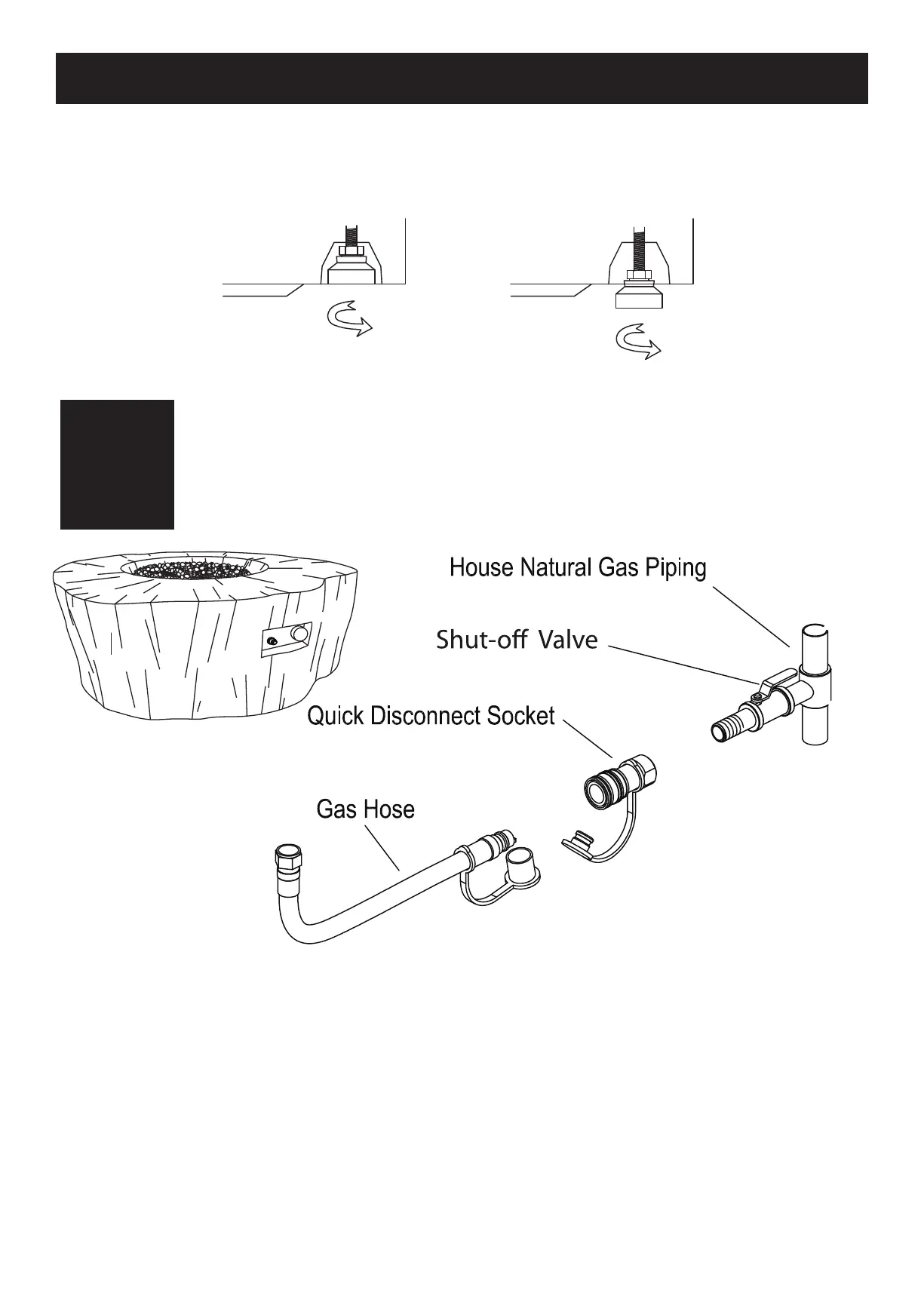 House Natural Gas Piping

Shut-off Valve

Quick Disconnect Socket

Gas Hose