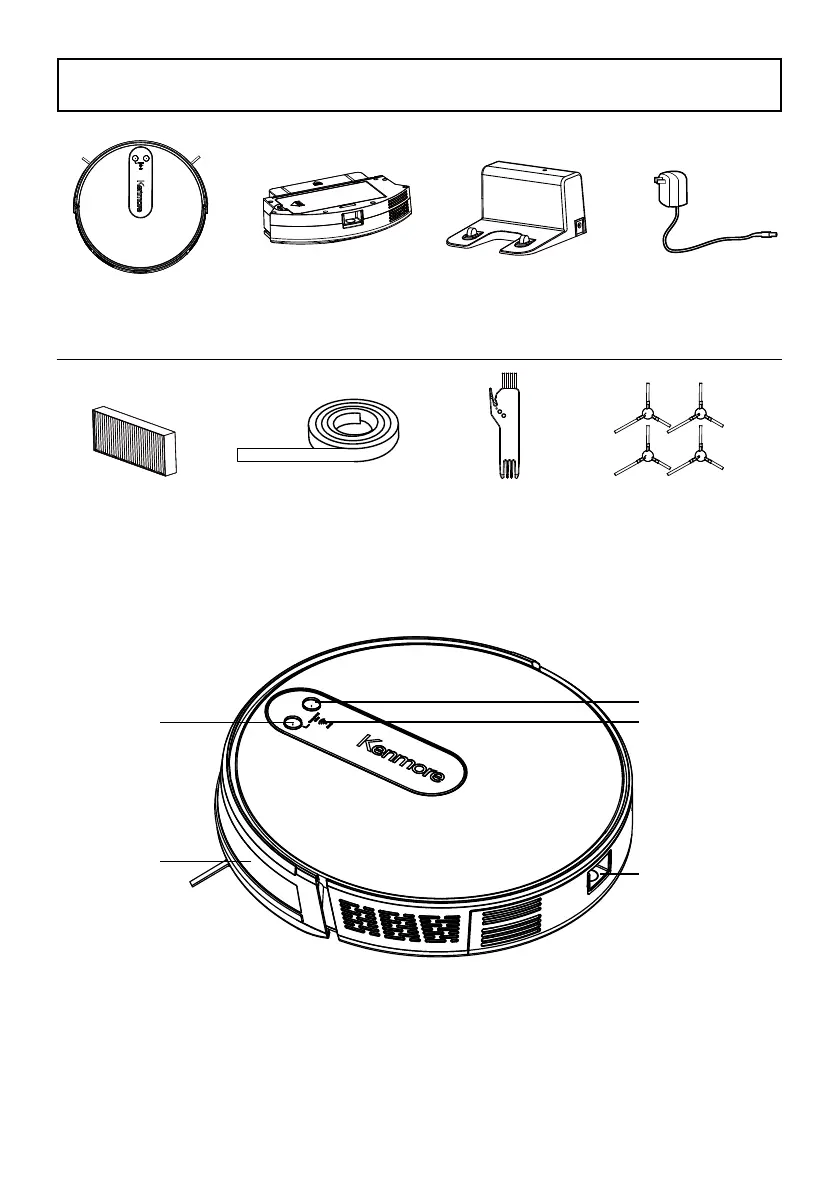 Kenmore

Kenmore