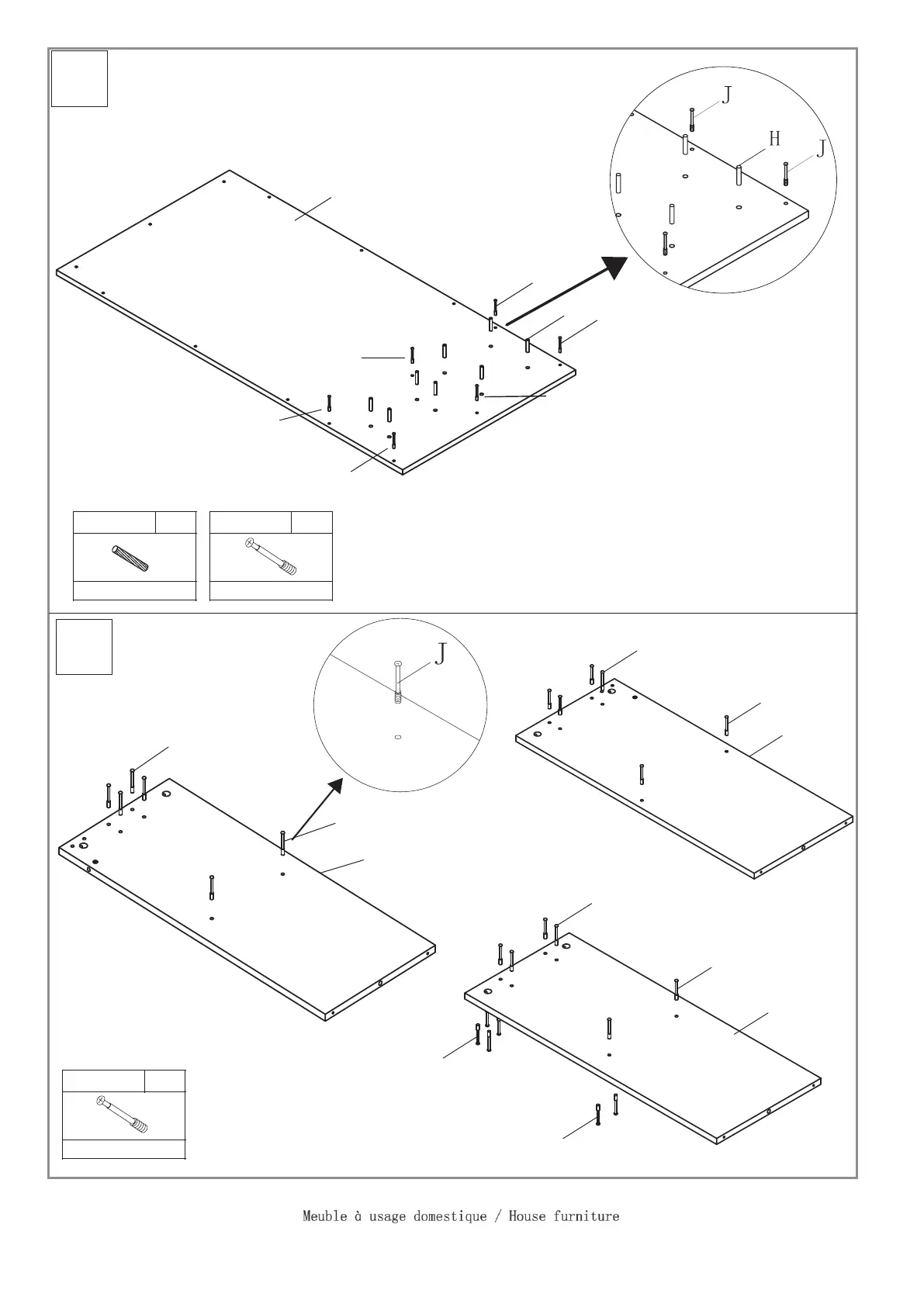 J

H

J

J

Meuble à usage domestique / House furniture