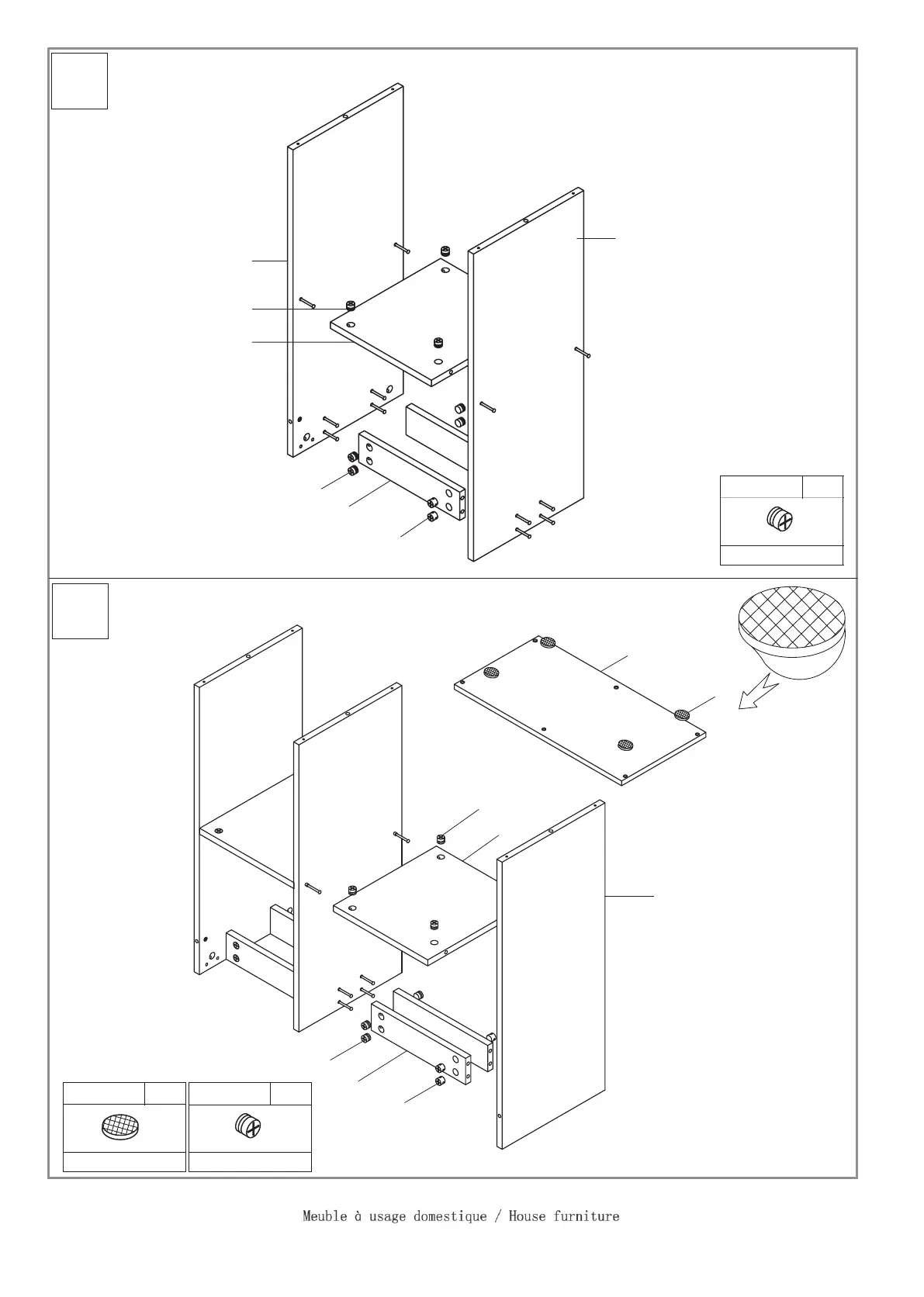 Meuble à usage domestique / House furniture