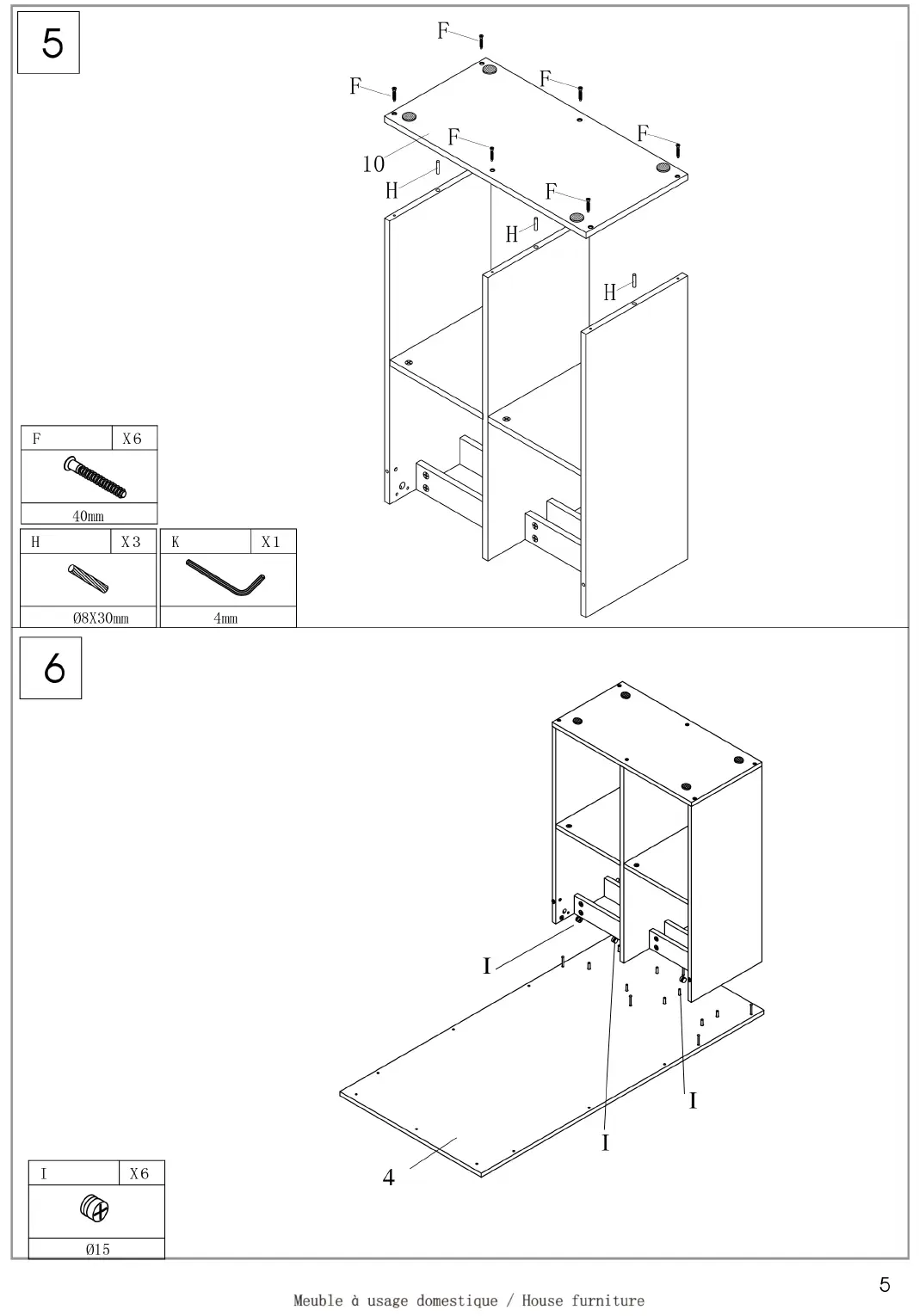 5

F
F
F
F
F
F
10
H
H
H

| F | X6 |
|---|---|
| 40mm | |

| H | X3 |
|---|---|
| Ø8X30mm | |

| K | X1 |
|---|---|
| 4mm | |

6

I
I
I
4

| I | X6 |
|---|---|
| Ø15 | |

5

Meuble à usage domestique / House furniture