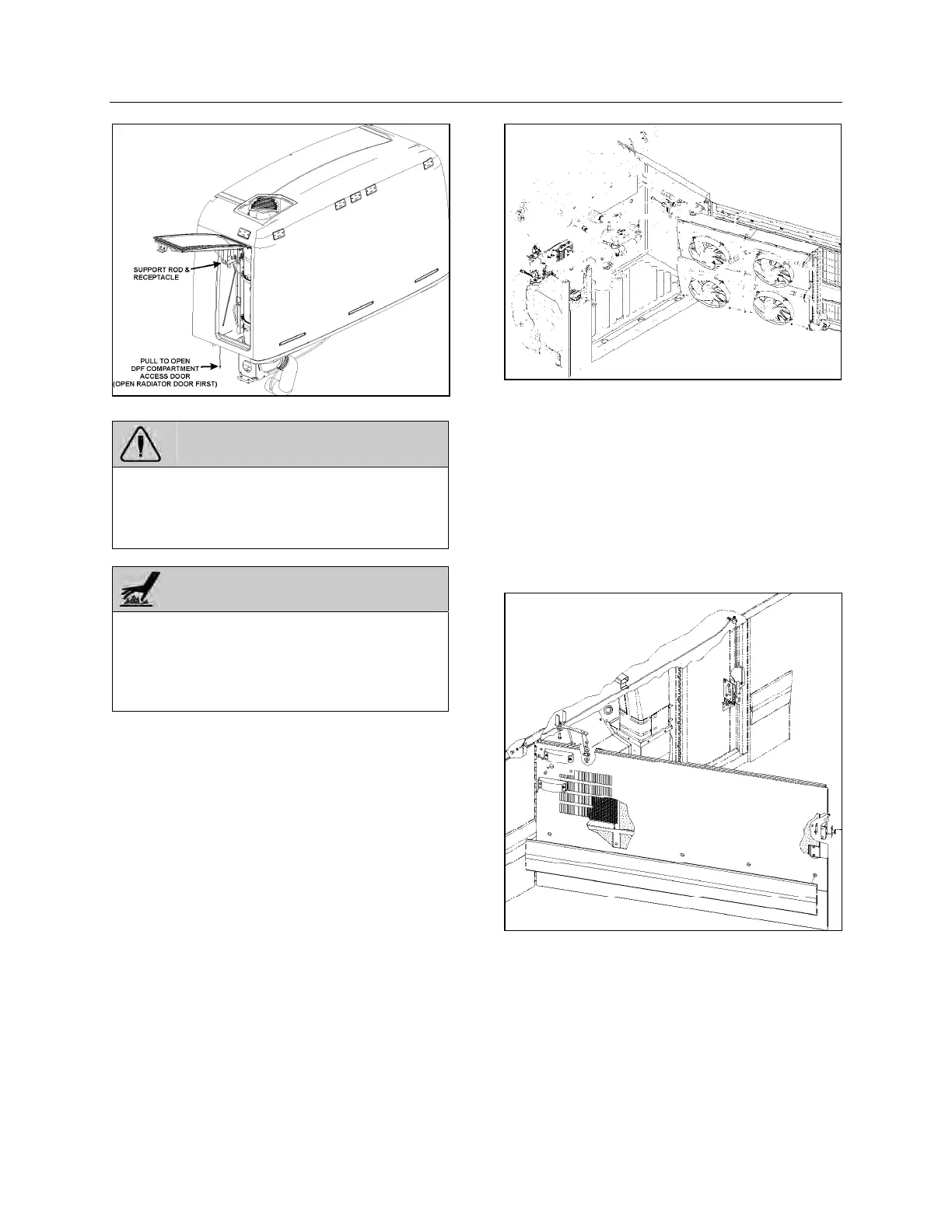 SUPPORT ROD & RECEPTACLE

PULL TO OPEN DPF COMPARTMENT ACCESS DOOR (OPEN RADIATOR DOOR FIRST)