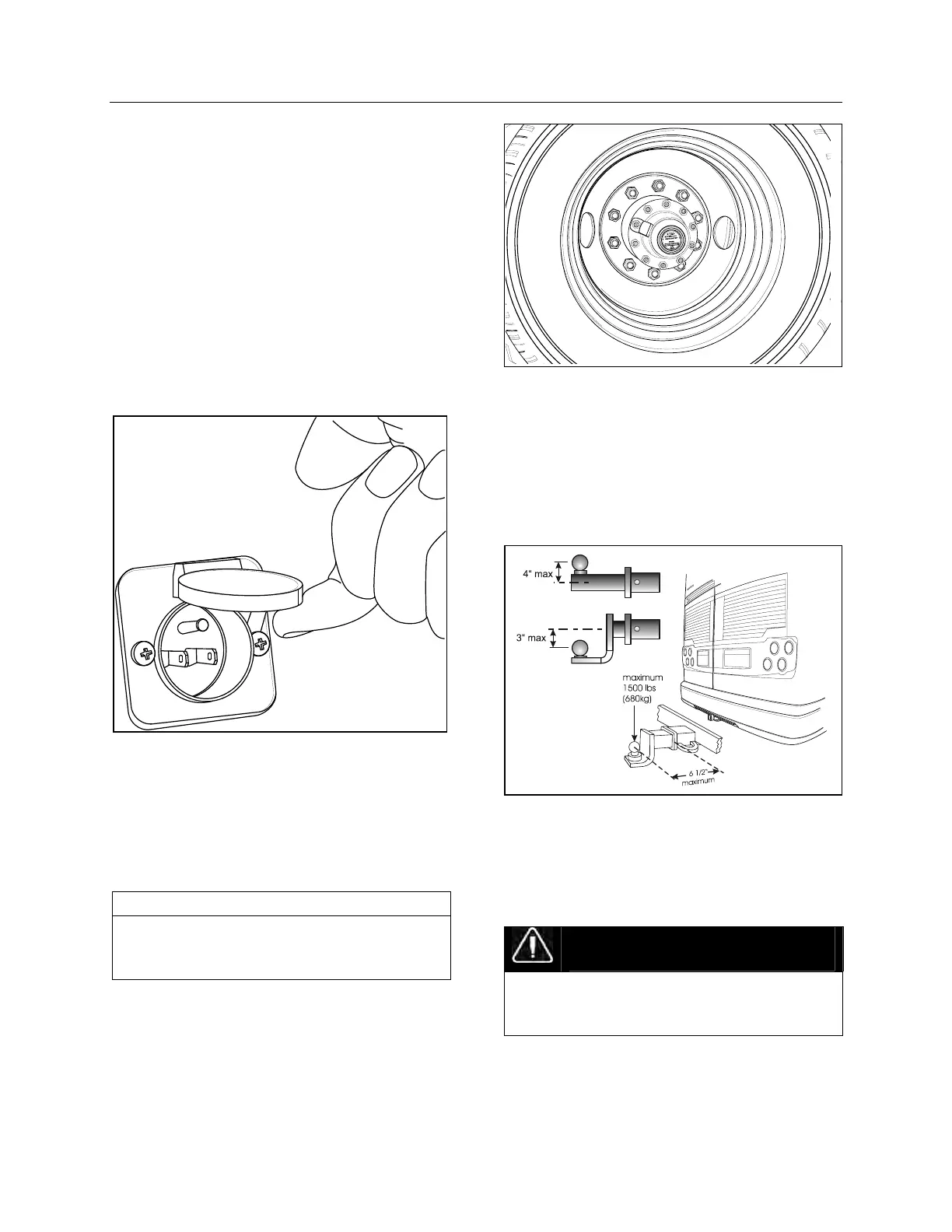 4" max

3" max

maximum 1500 lbs (680kg)

6 1/2" maximum