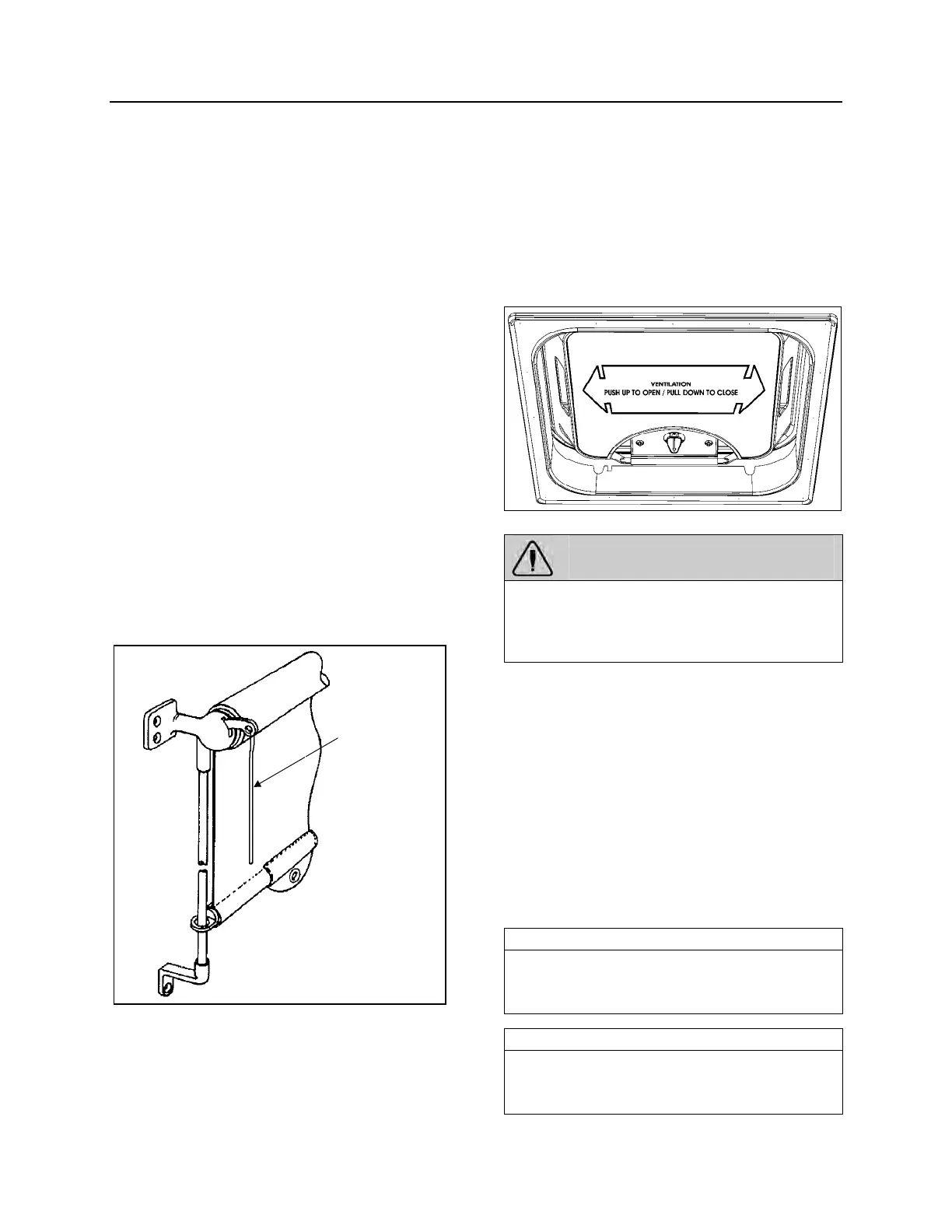 VENTILATION
PUSH UP TO OPEN / PULL DOWN TO CLOSE