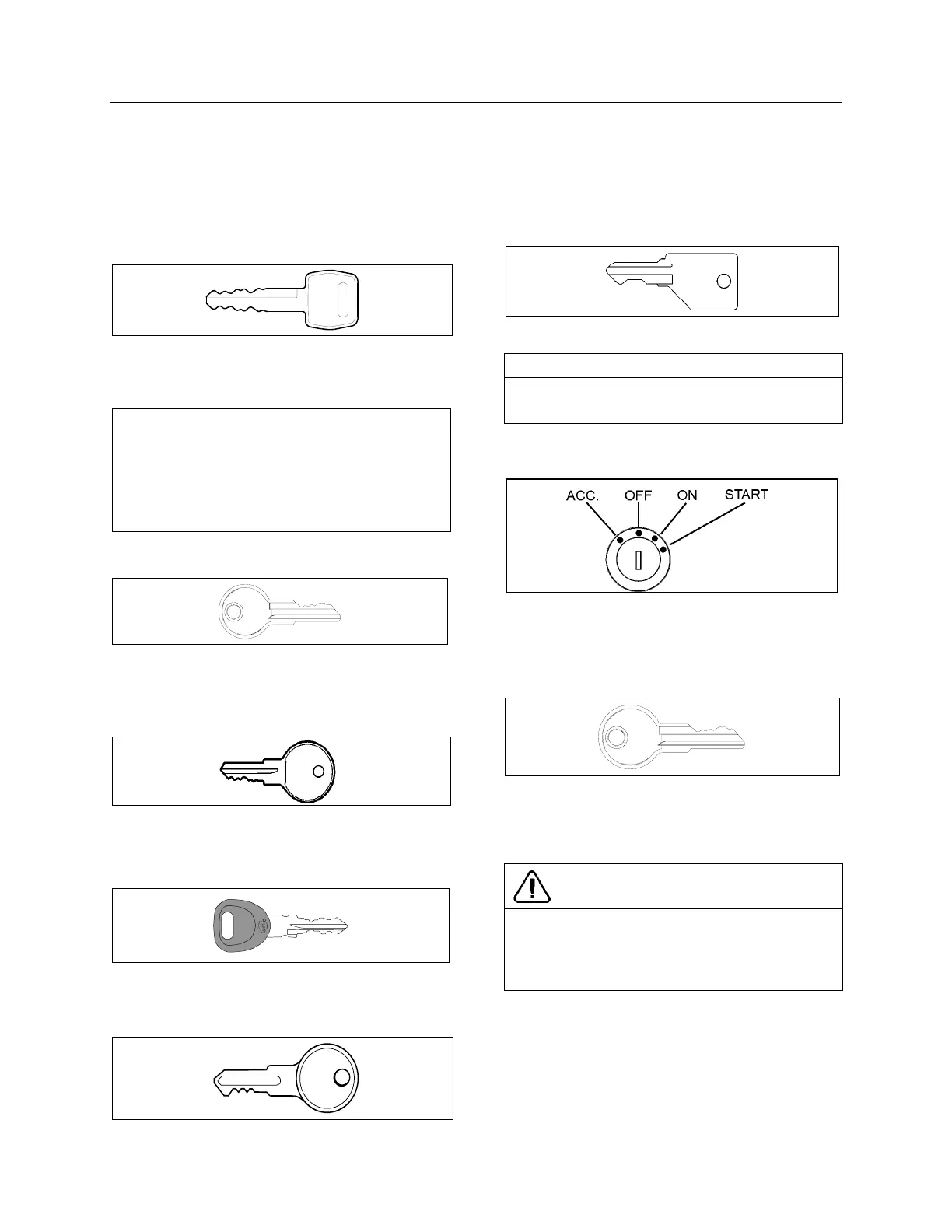 ACC.
OFF
ON
START