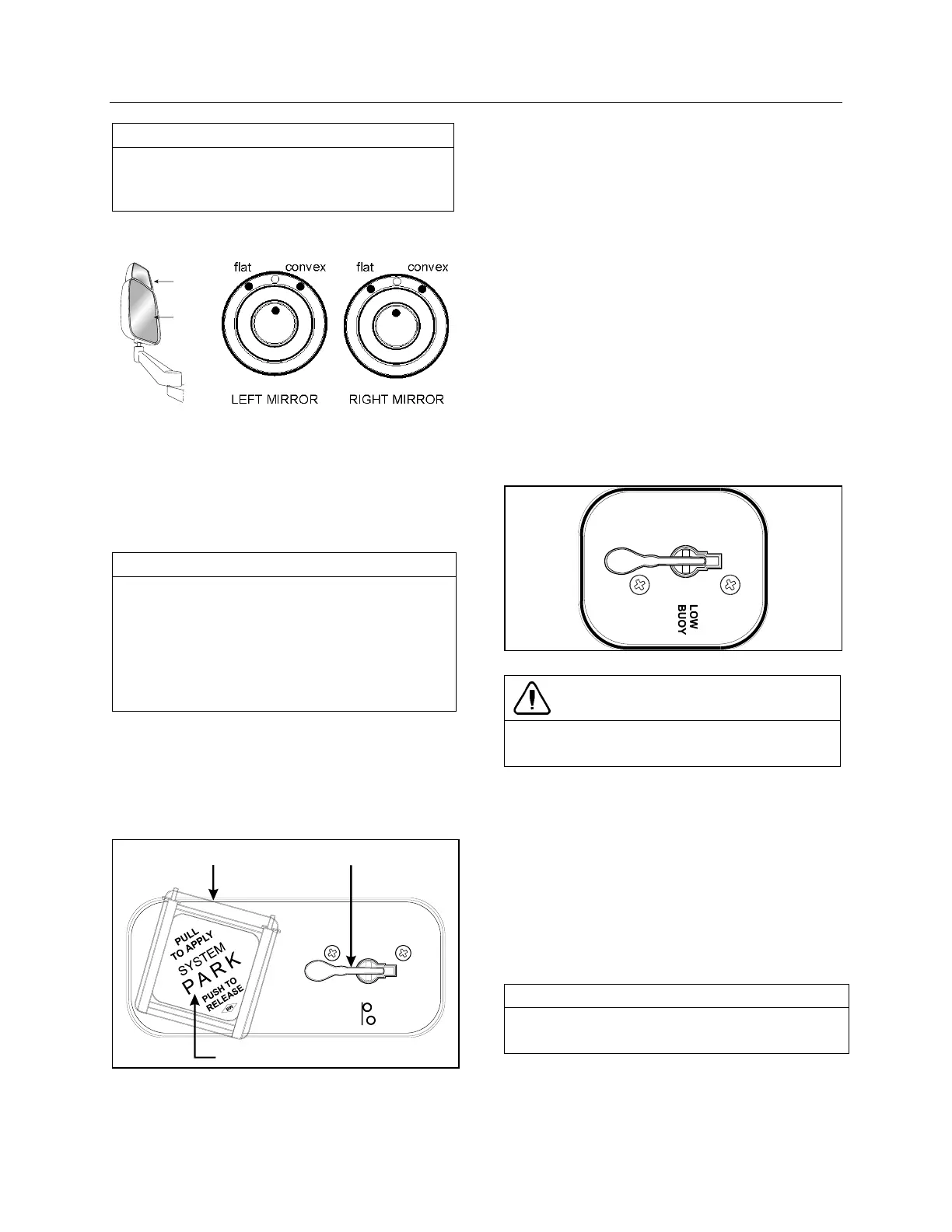 flat convex flat convex

LEFT MIRROR RIGHT MIRROR

LOW BUOY

PULL TO APPLY SYSTEM PARK PUSH TO RELEASE