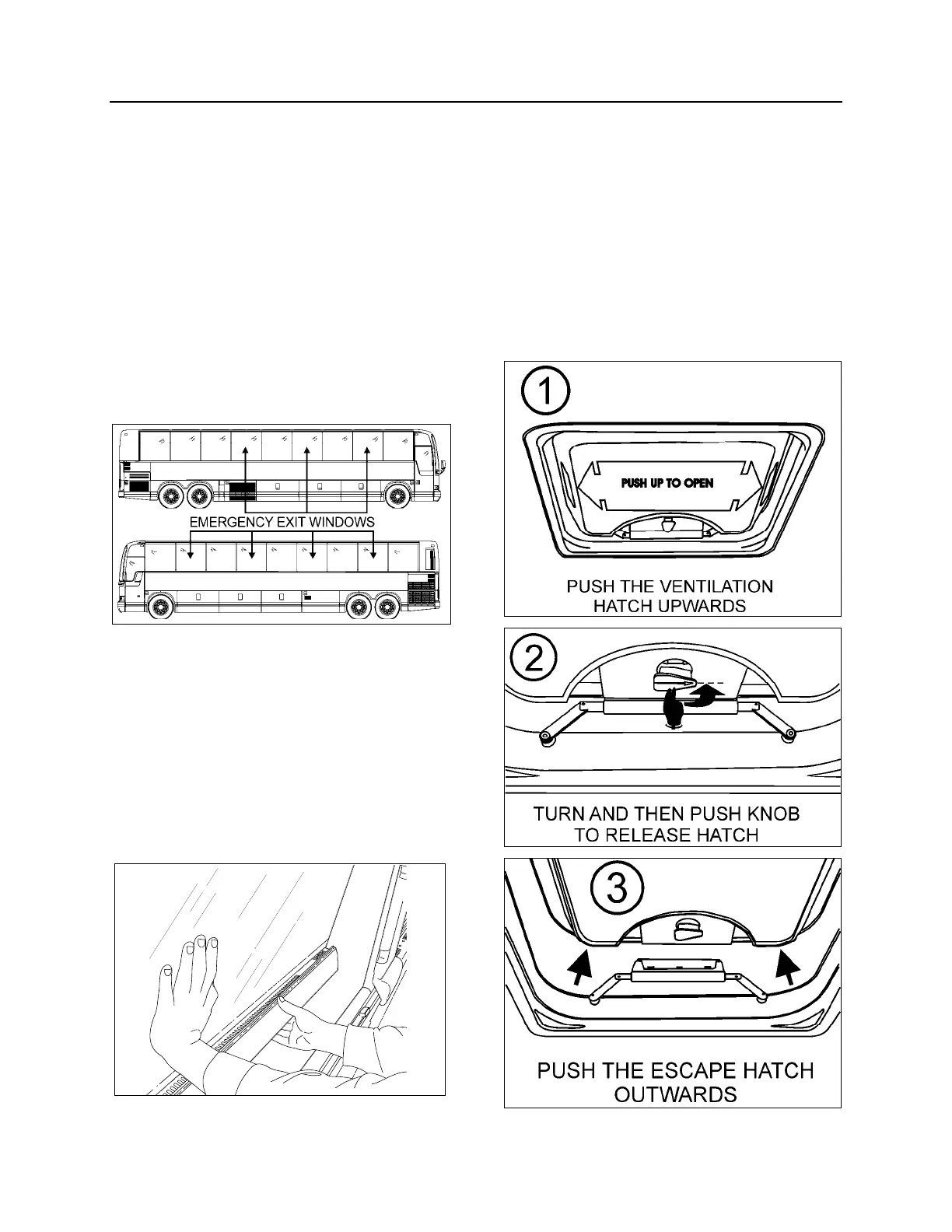 EMERGENCY EXIT WINDOWS

1

PUSH UP TO OPEN

PUSH THE VENTILATION HATCH UPWARDS

2

TURN AND THEN PUSH KNOB TO RELEASE HATCH

3

PUSH THE ESCAPE HATCH OUTWARDS