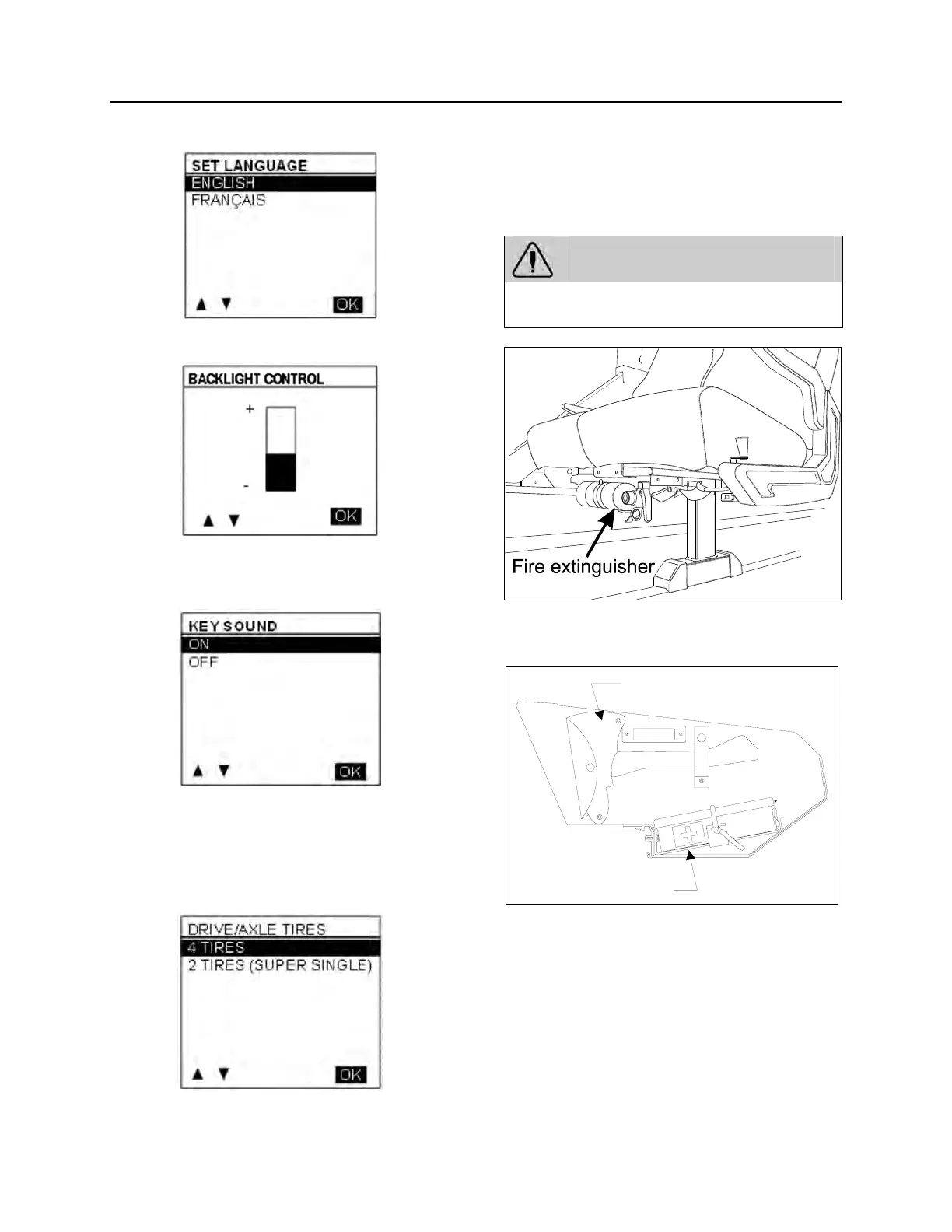 SET LANGUAGE
ENGLISH
FRANÇAIS
▲ ▼ OK

BACKLIGHT CONTROL
+
-
▲ ▼ OK

KEY SOUND
ON
OFF
▲ ▼ OK

DRIVE/AXLE TIRES
4 TIRES
2 TIRES (SUPER SINGLE)
▲ ▼ OK

Fire extinguisher