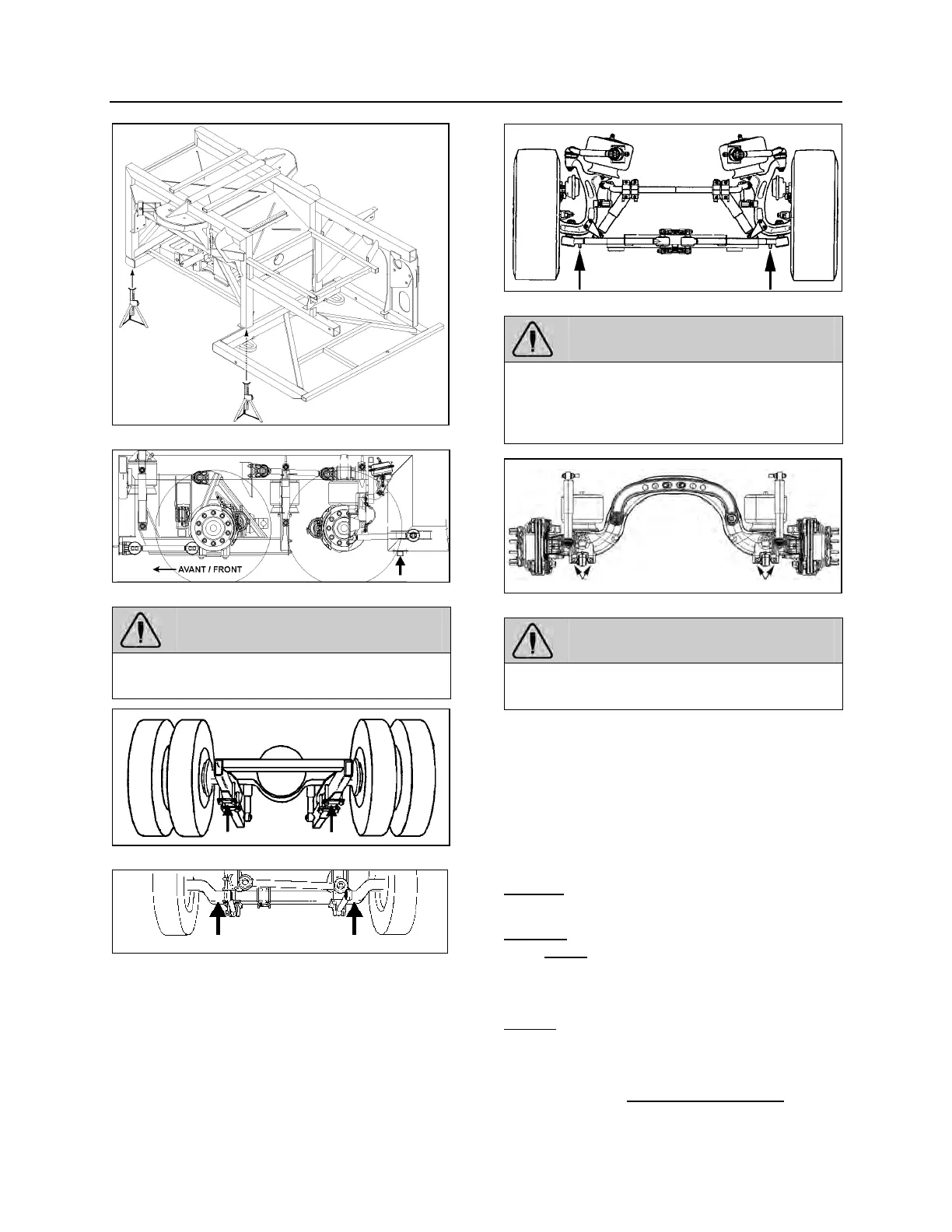 AVANT / FRONT