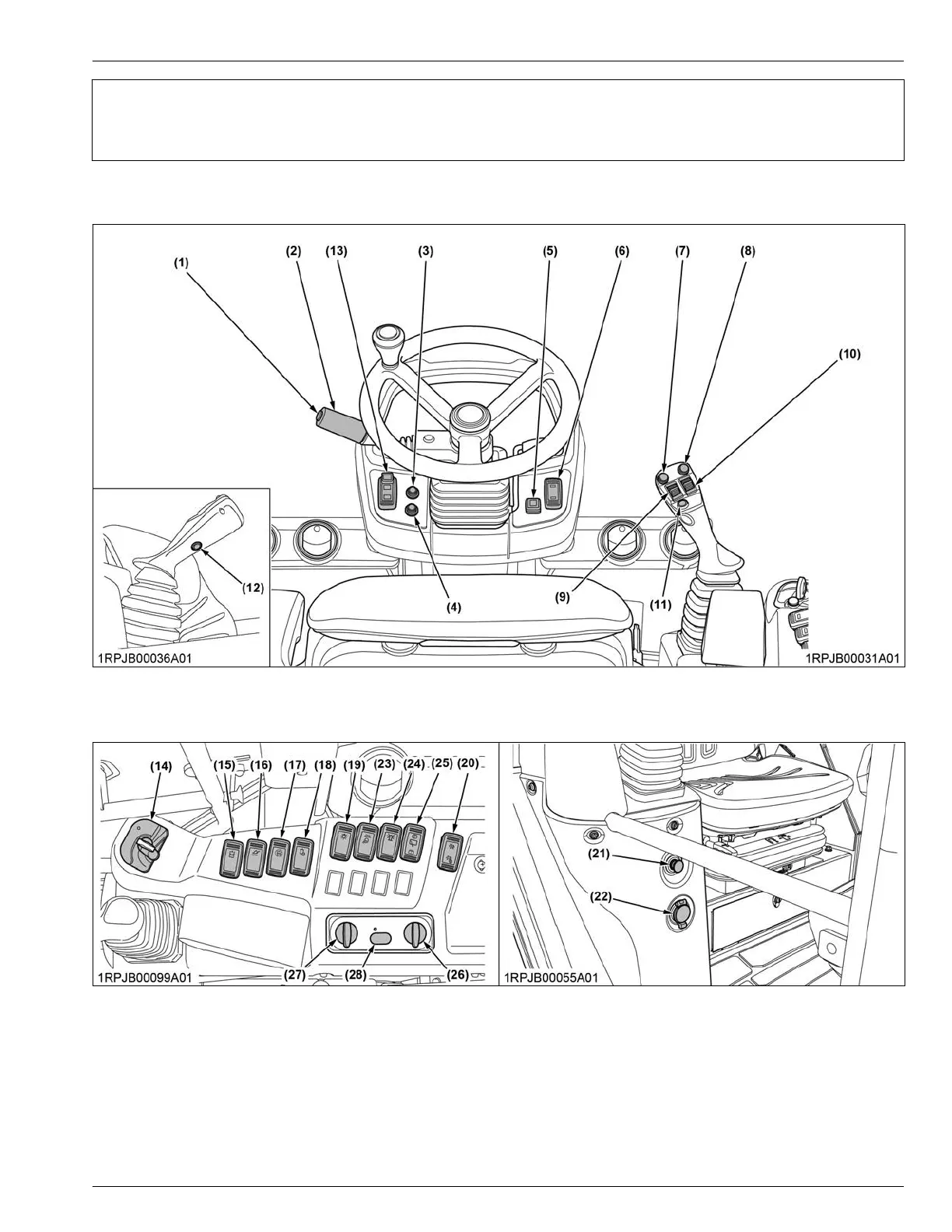 (1) (2) (13) (3) (5) (6) (7) (8)

(10)

(12)

(4) (9) (11)

1RPJB00036A01 1RPJB00031A01

(14) (15) (16) (17) (18) (19) (23) (24) (25) (20)

(27) (28) (26)

1RPJB00099A01

(21)

(22)

1RPJB00055A01