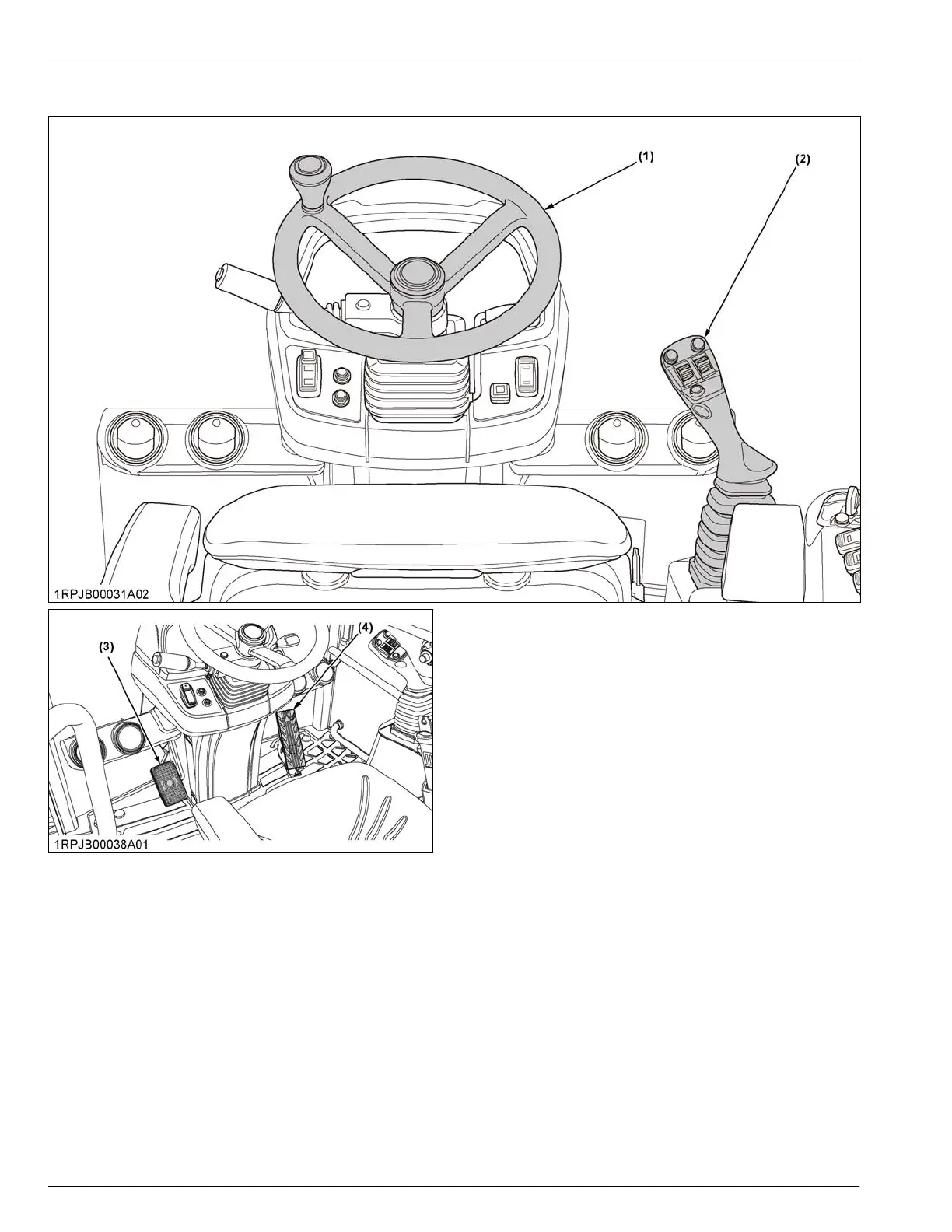 (1)

(2)

1RPJB00031A02

(3)

(4)

1RPJB00038A01