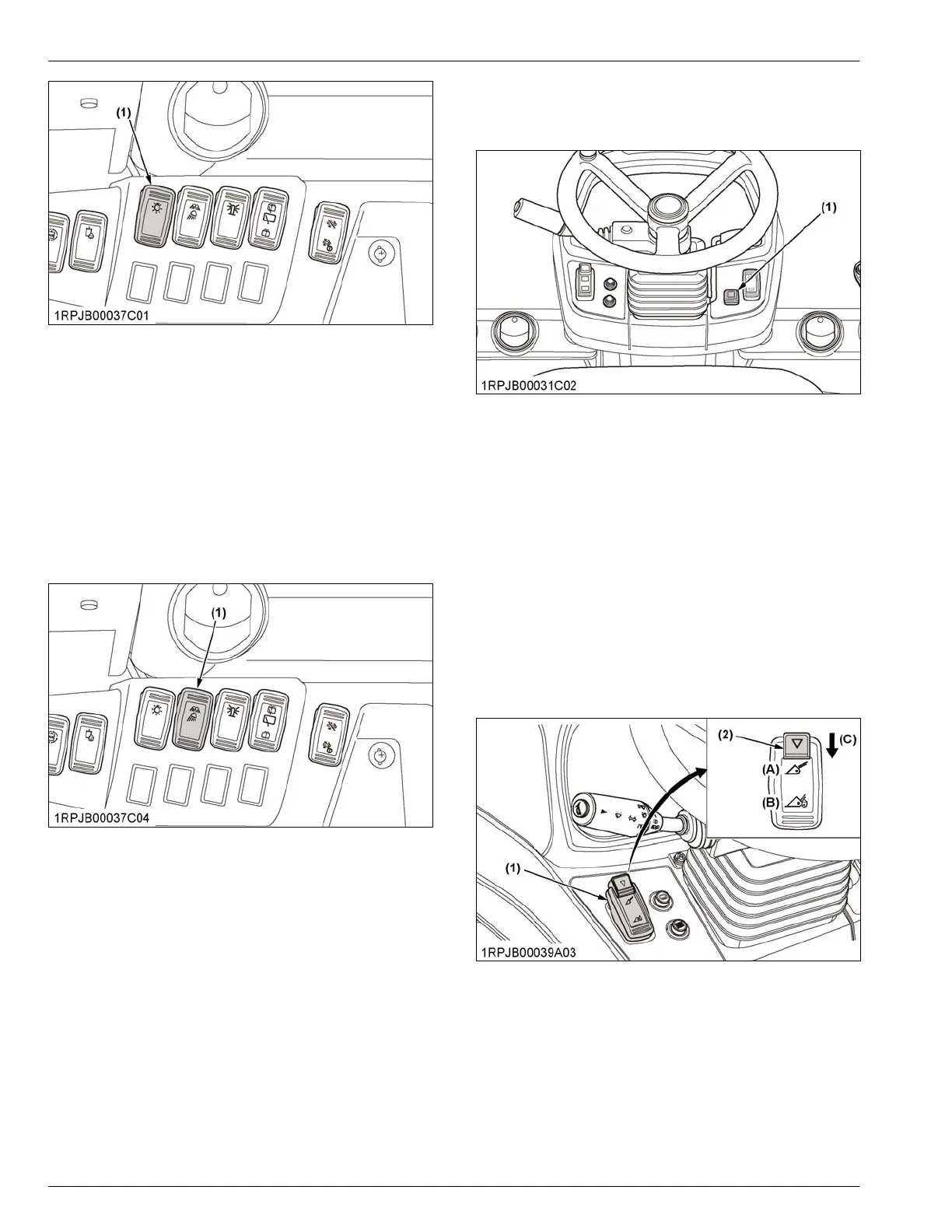 (1)

1RPJB00037C01

(1)

1RPJB00037C04

(1)

1RPJB00031C02

(2)

(C)

(A)

(B)

(1)

1RPJB00039A03