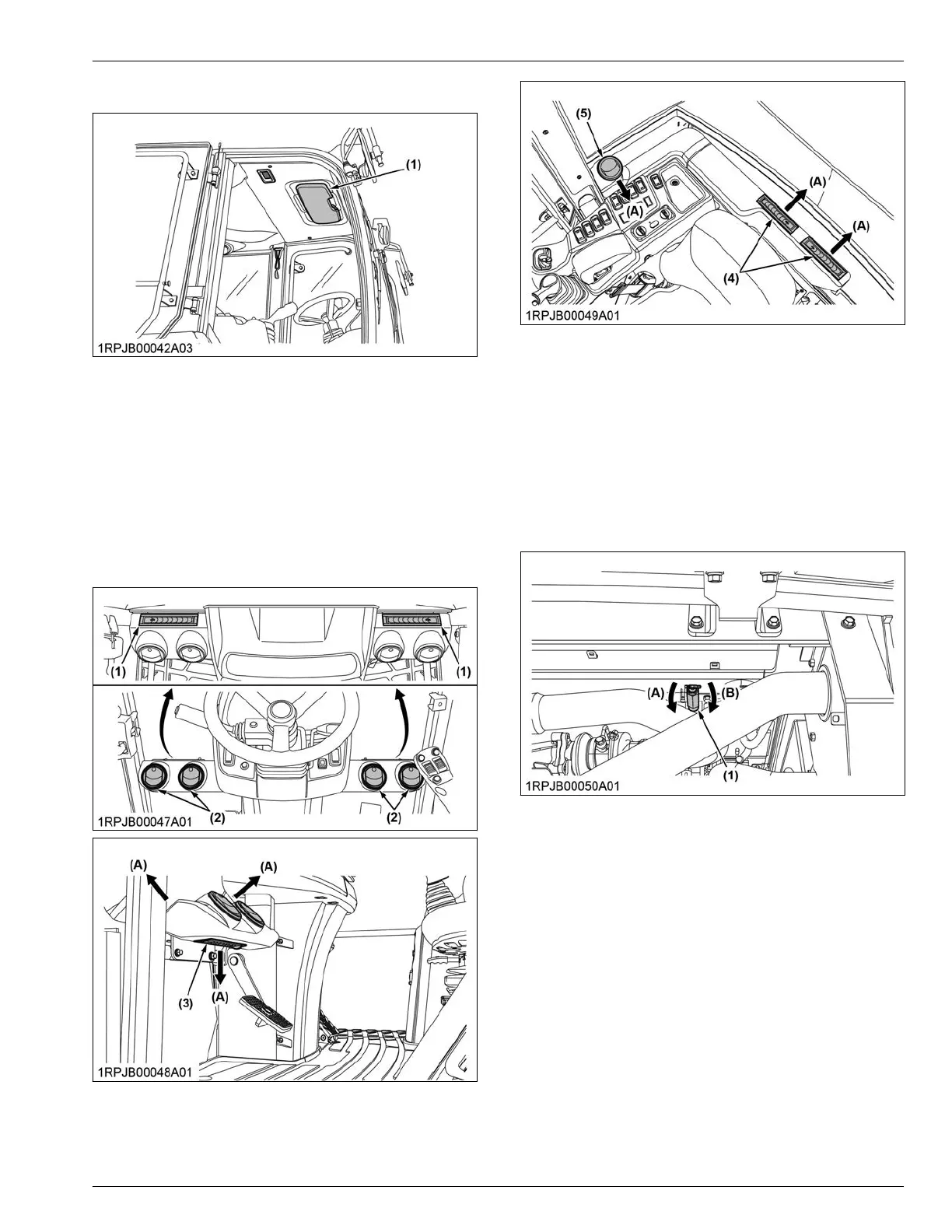 (1)

1RPJB00042A03

(1)

(1)

(2)

(2)

1RPJB00047A01

(A)

(A)

(3)

(A)

1RPJB00048A01

(5)

(A)

(A)

(A)

(4)

1RPJB00049A01

(A)

(B)

(1)

1RPJB00050A01