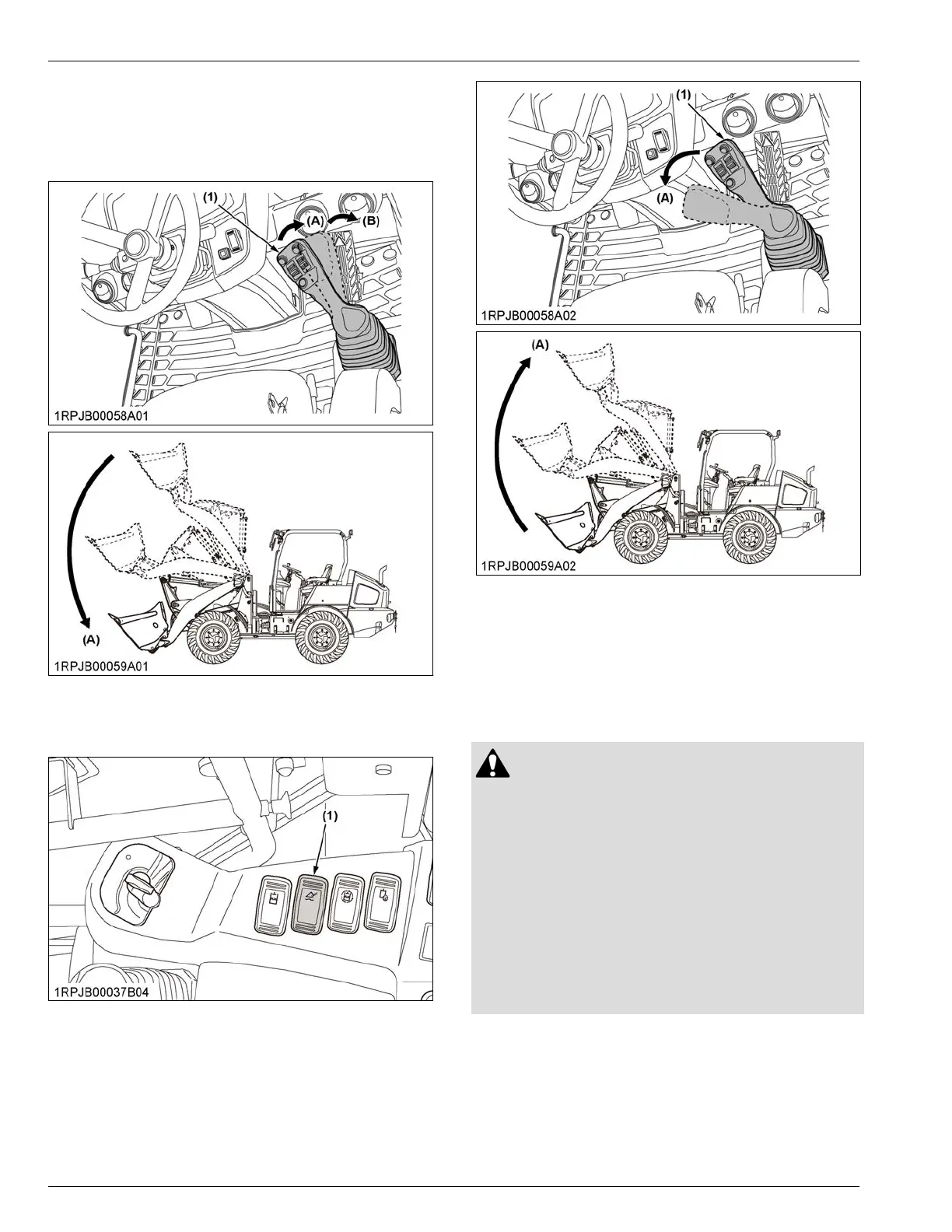 (1)

(A)

(B)

1RPJB00058A01

(A)

1RPJB00059A01

(1)

1RPJB00037B04

(1)

(A)

1RPJB00058A02

(A)

1RPJB00059A02