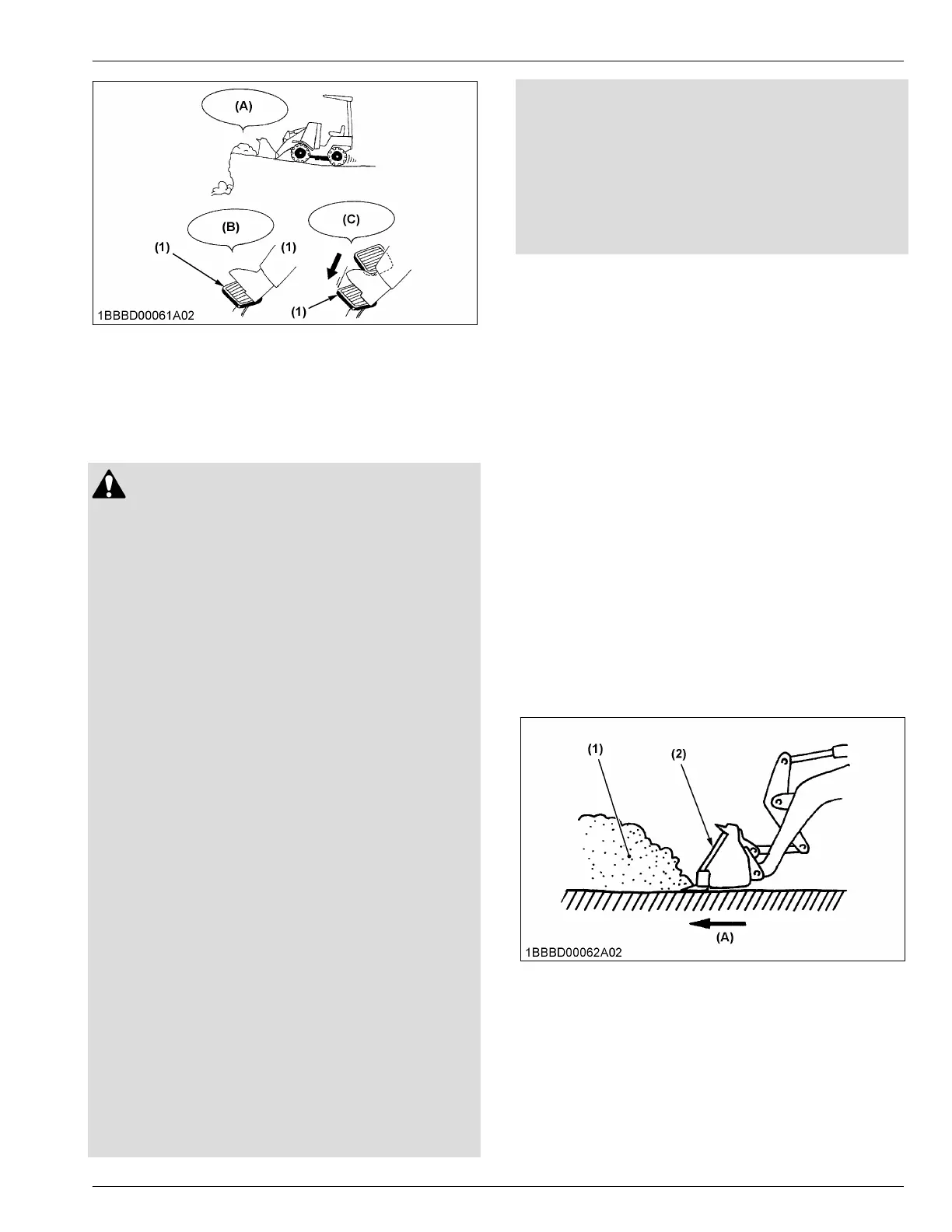 (A)

(B)

(C)

(1)

(1)

(1)

1BBBD00061A02

(1)

(2)

(A)

1BBBD00062A02