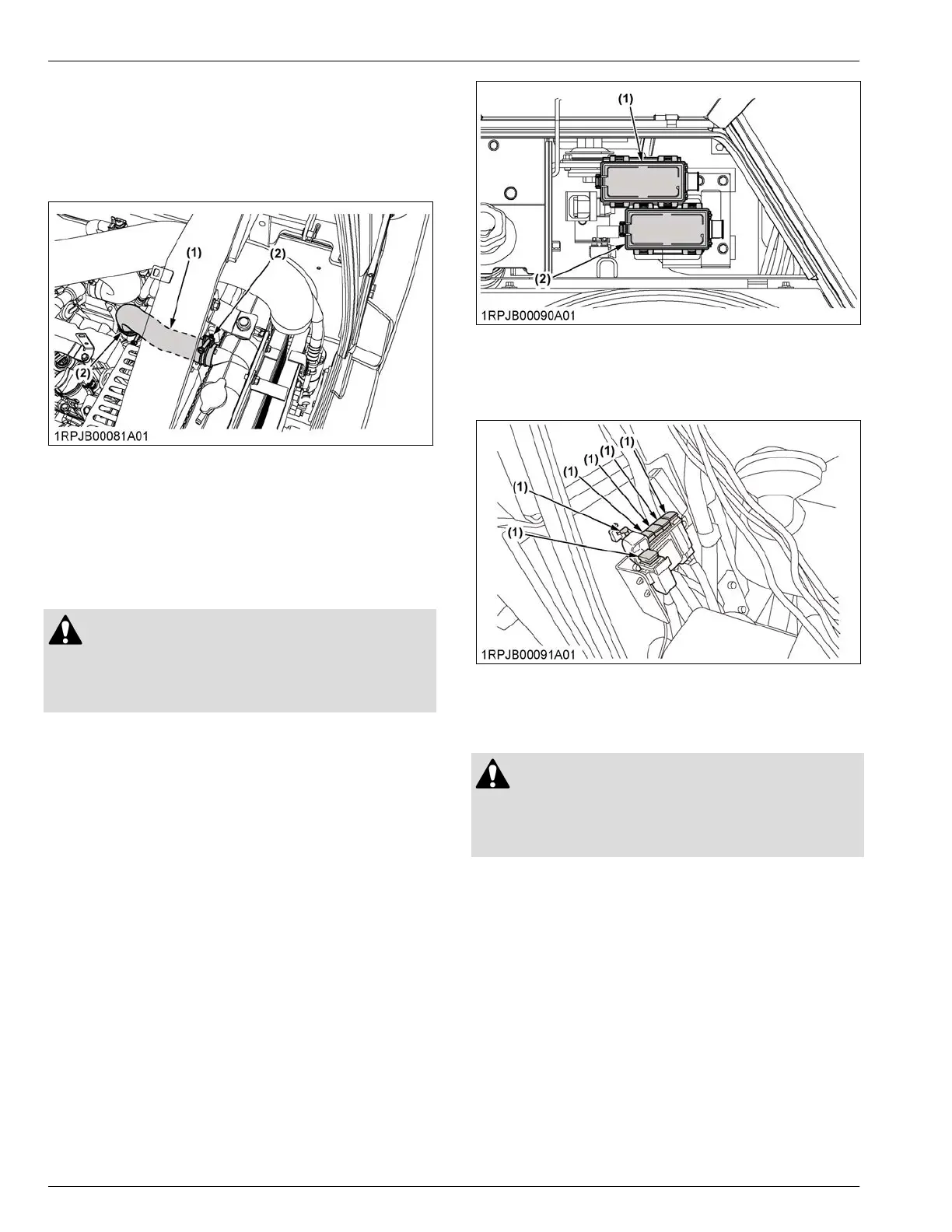 (1)

(2)

(2)

1RPJB00081A01

(1)

(2)

1RPJB00090A01

(1)

(1)

(1)

(1)

(1)

(1)

1RPJB00091A01