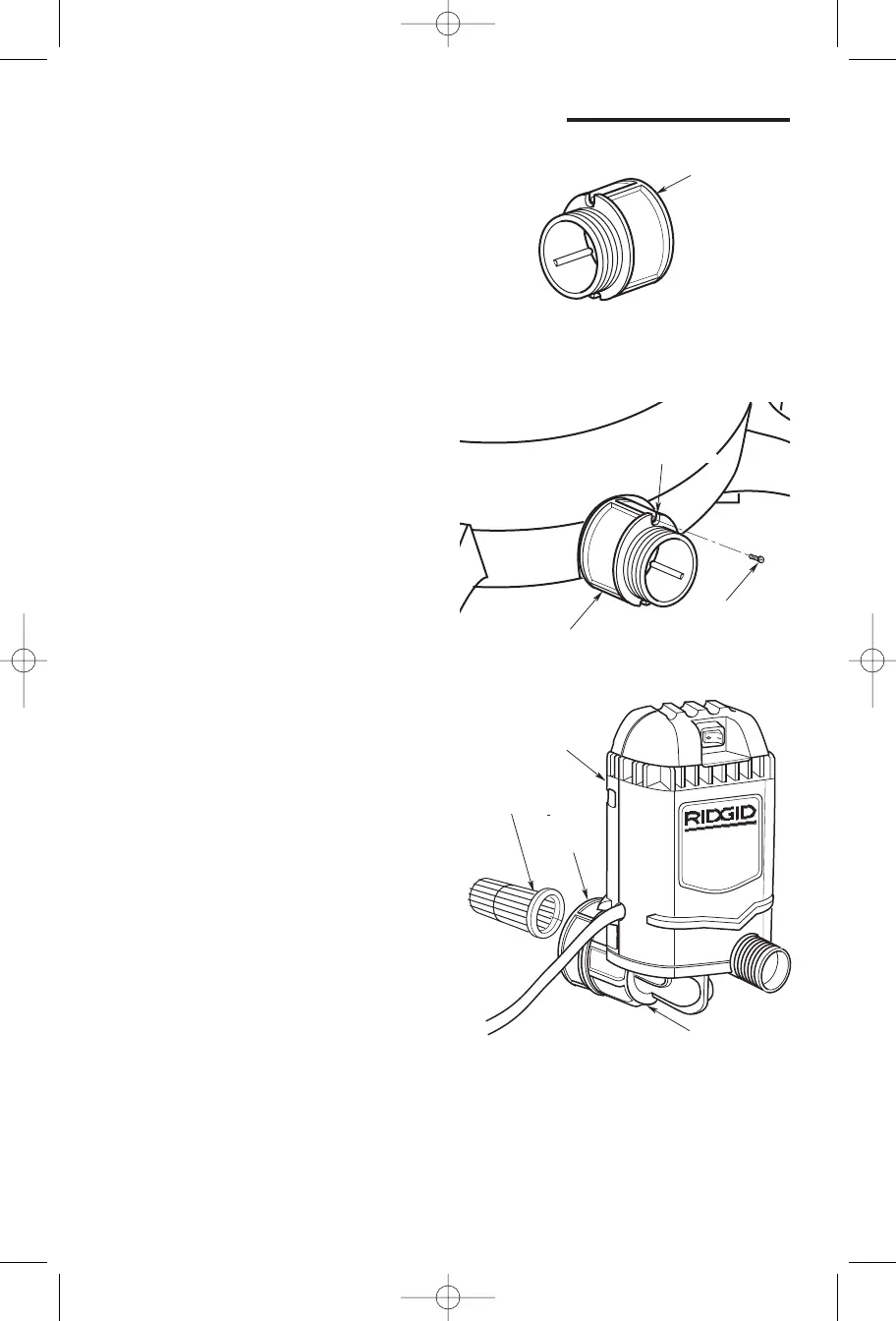 RIDGID