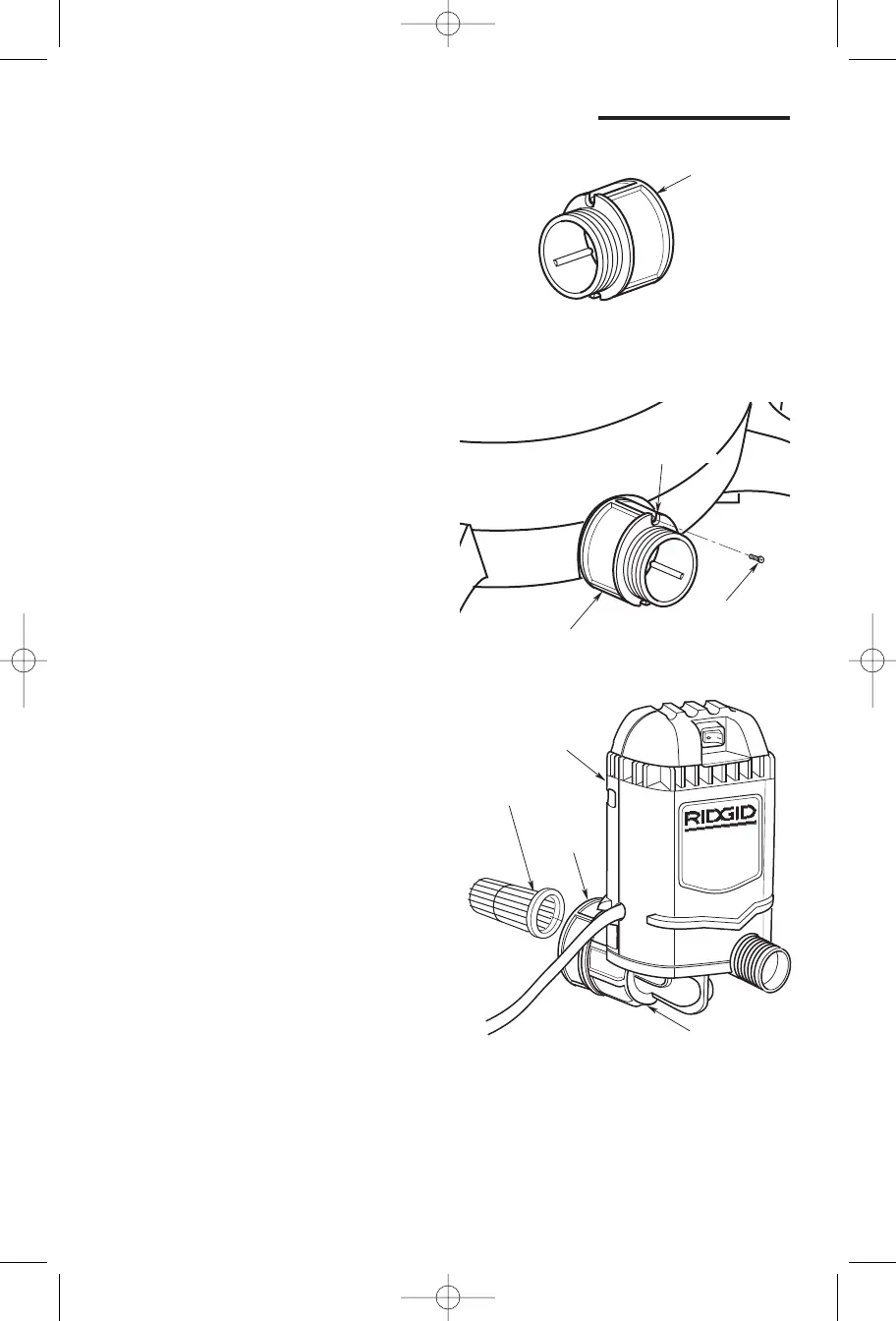 RIDGID