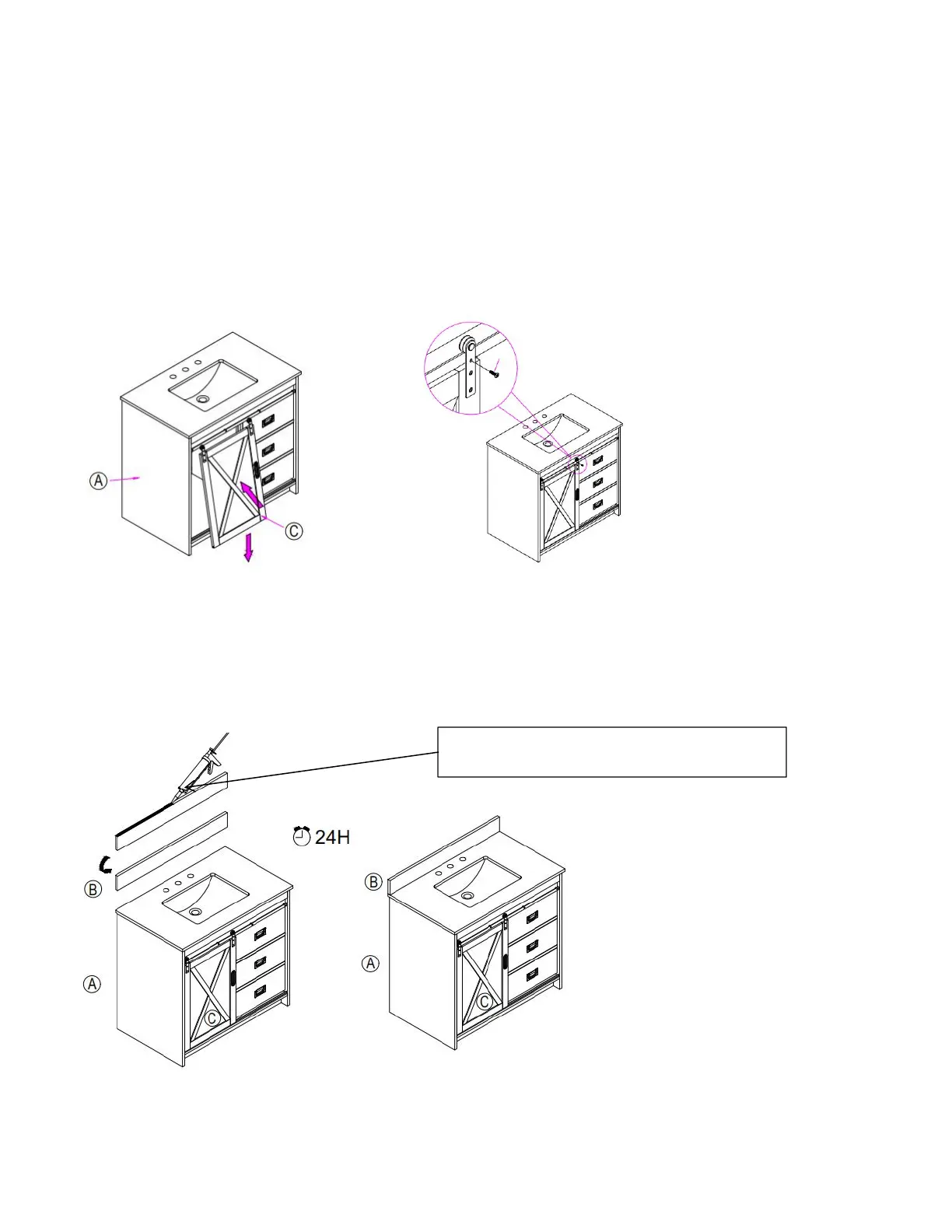 Ⓐ

Ⓒ

24H

Ⓑ

Ⓐ

Ⓒ

Ⓑ

Ⓐ

Ⓒ