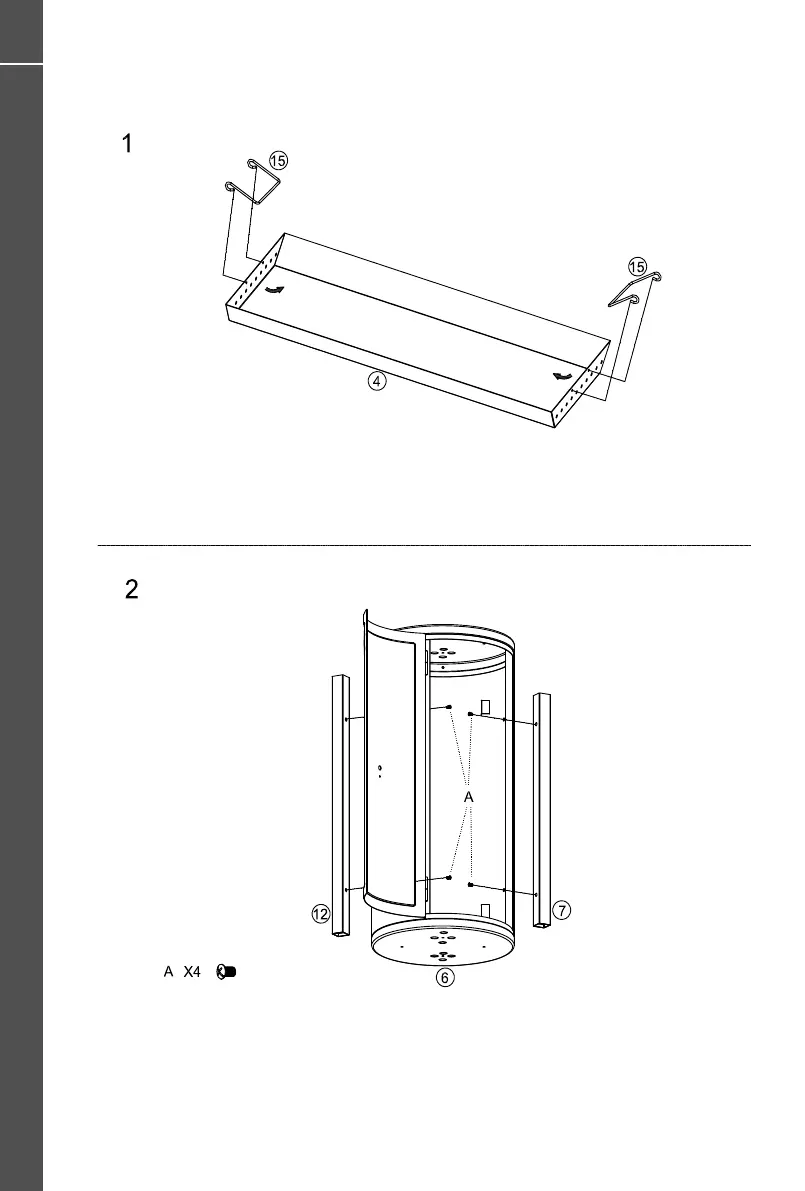 1

⑮

⑮

④

2

A

⑫

⑦

A X4

⑥