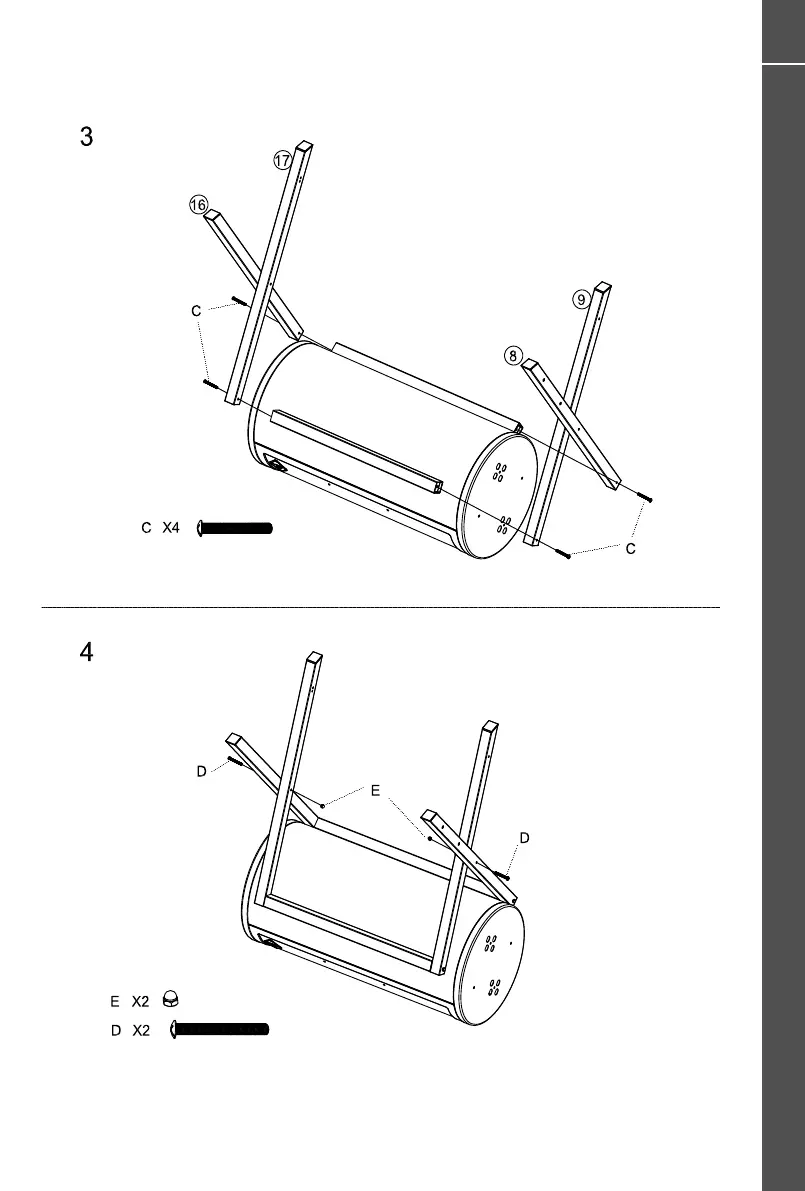 3

17

16

C

9

8

C X4

C

4

D

E

D

E X2

D X2