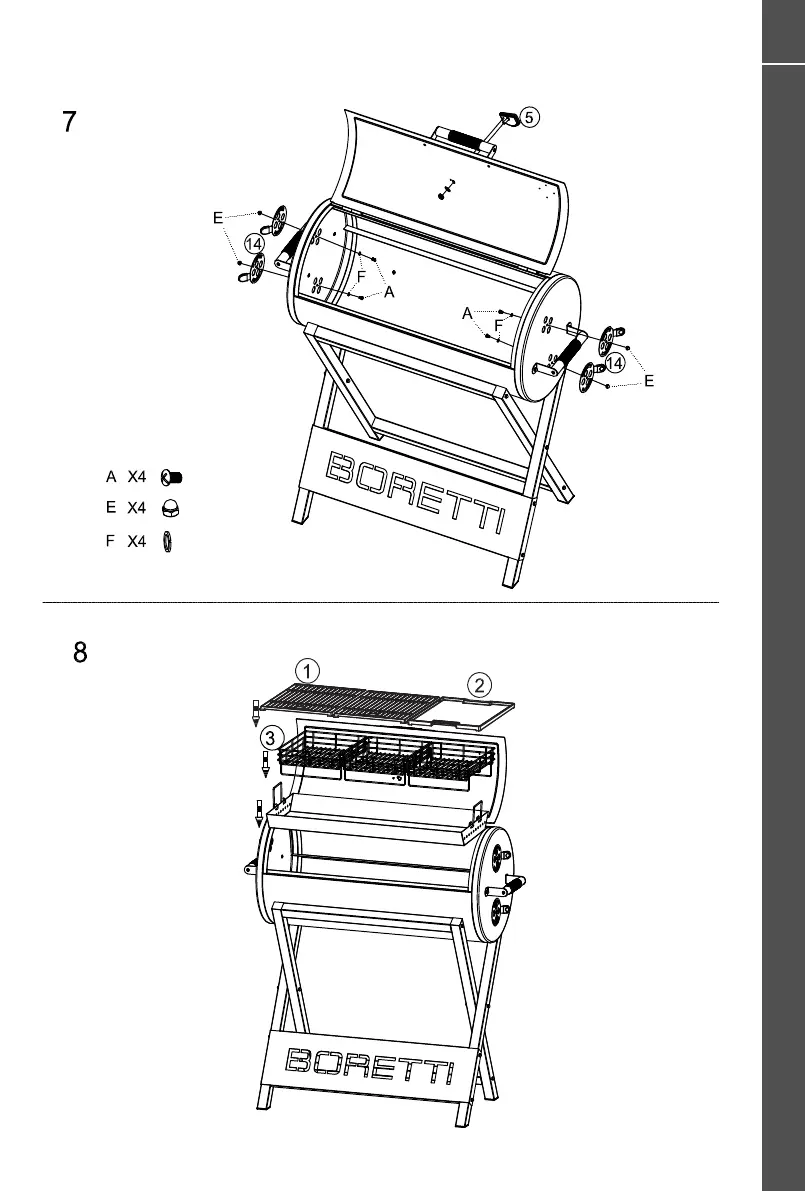 7

5

E

14

F

A

A

F

14

E

BORETTI

A X4

E X4

F X4

8

1

2

3

BORETTI