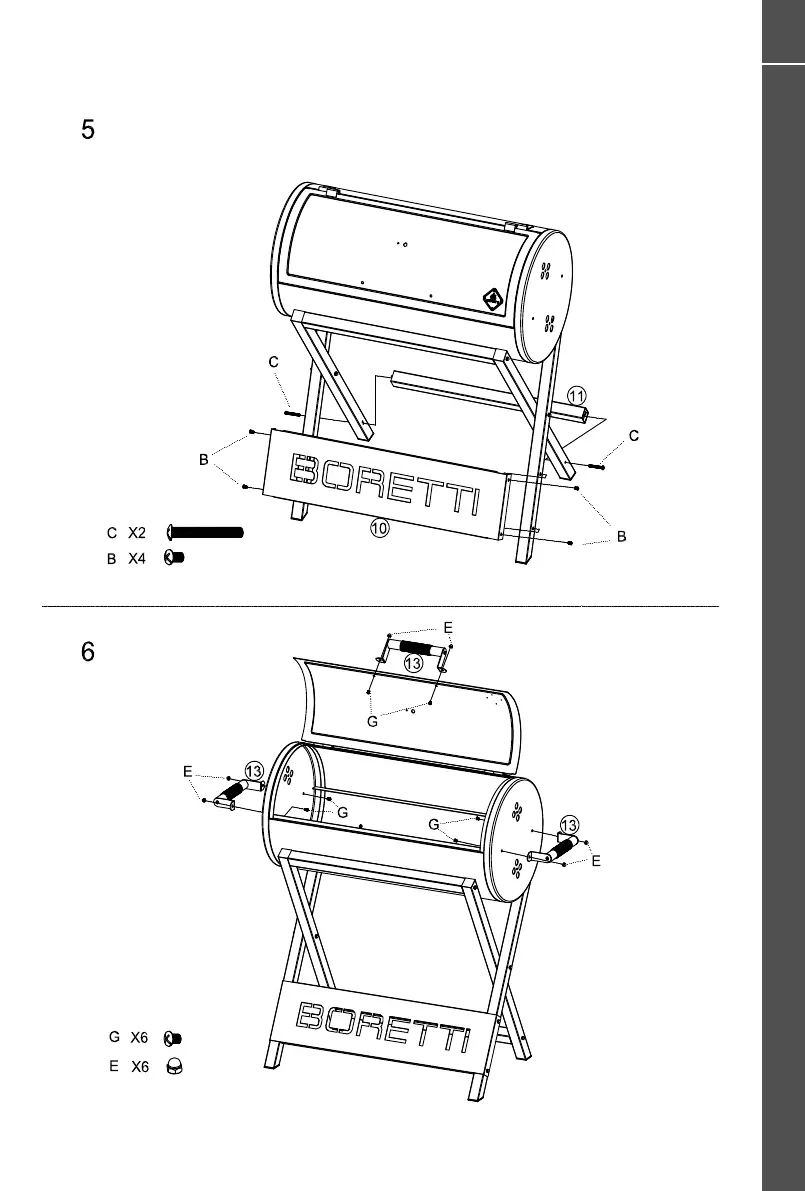 5

C

11

C

B

BORETTI

10

B

C X2

B X4

6

E

13

G

E

13

G

G

13

E

BORETTI

G X6

E X6