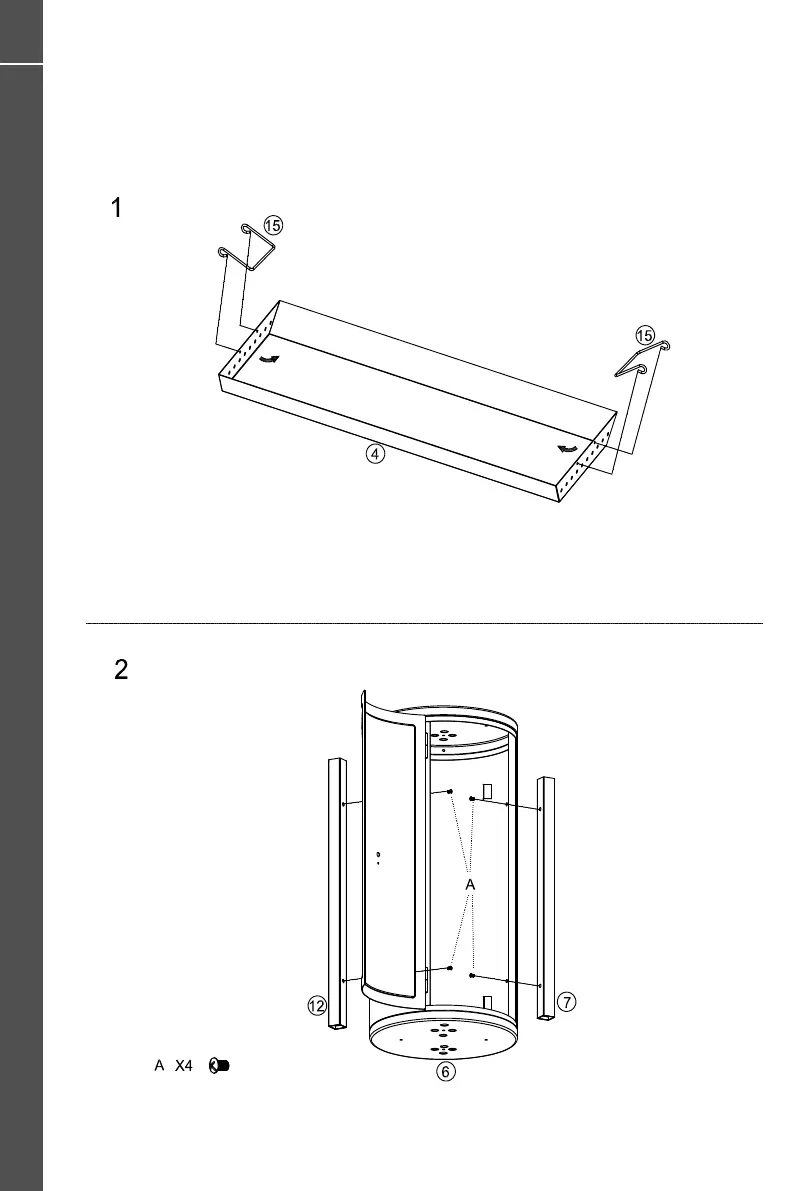 1

15

15

4

2

A

12

7

A X4

6