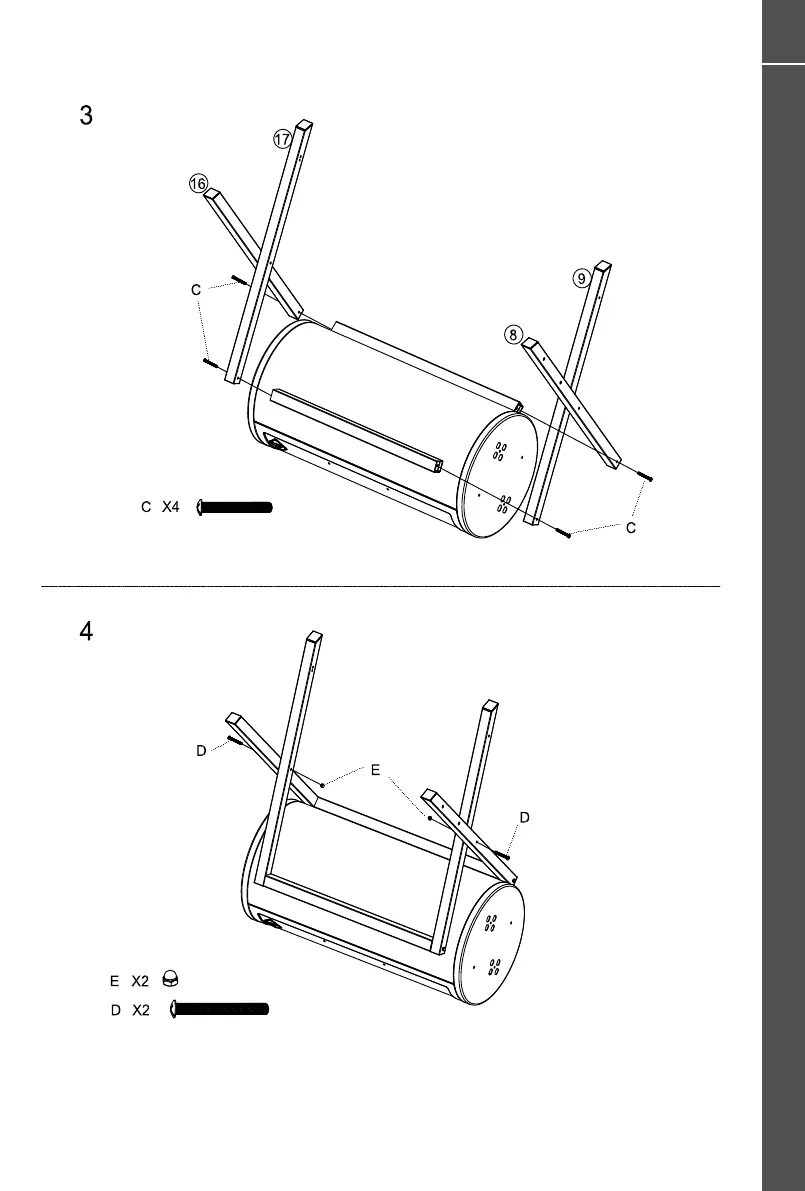 3

17

16

C

9

8

C X4

C

4

D

E

D

E X2

D X2