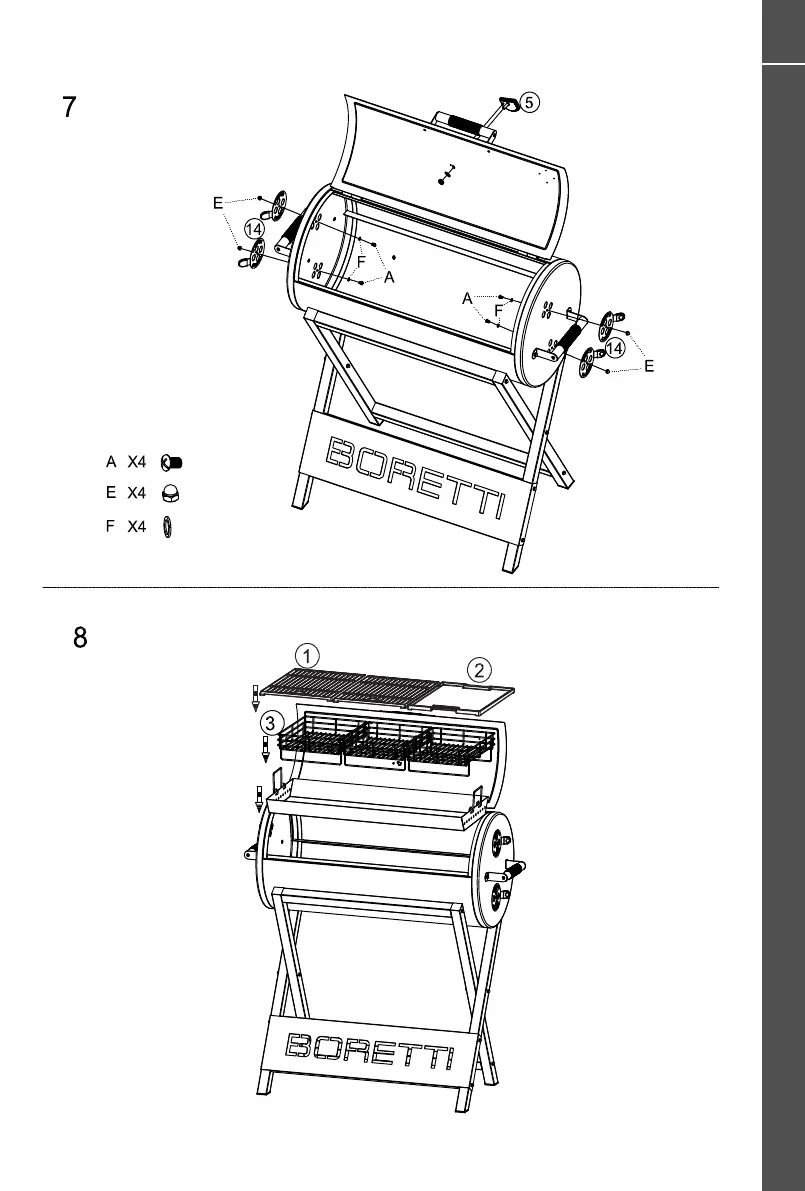 7

5

E

14

F

A

A

F

14

E

BORETTI

A X4

E X4

F X4

8

1

2

3

BORETTI