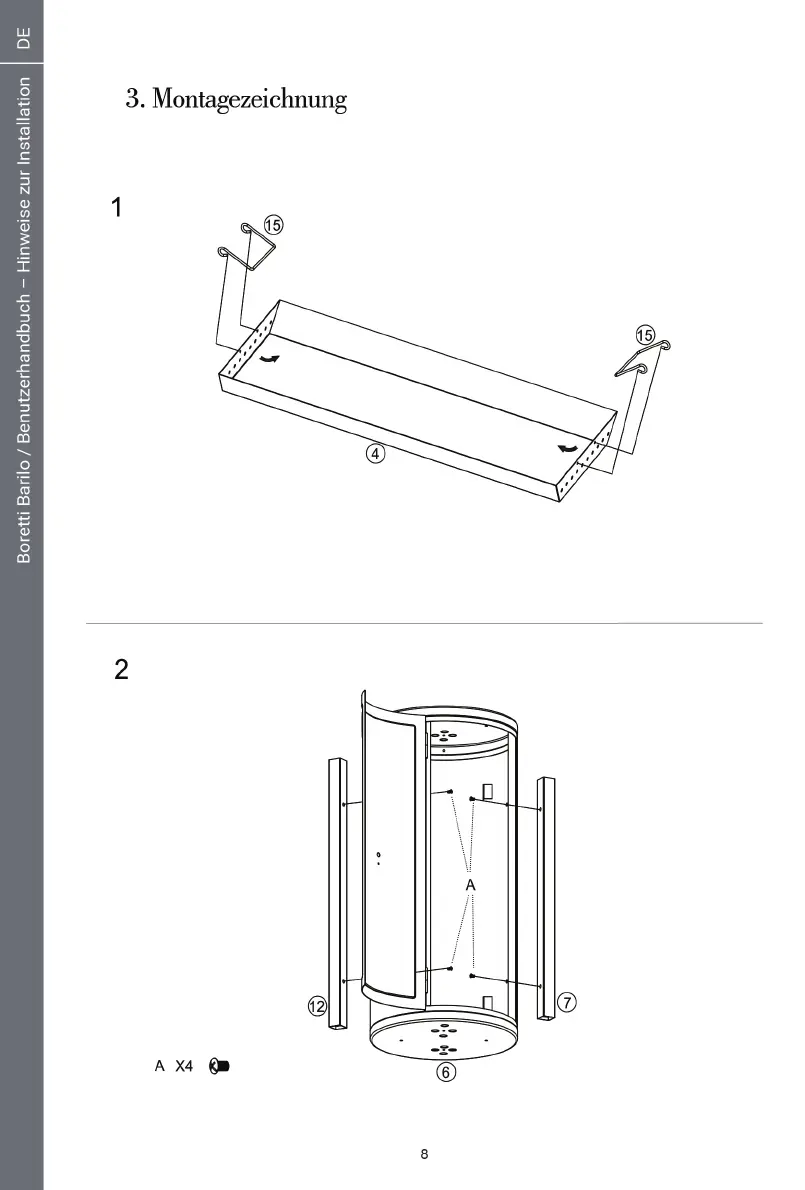 DE

Boretti Barilo / Benutzerhandbuch – Hinweise zur Installation

3. Montagezeichnung

1

15

15

4

2

A

12

7

6

A X4

8