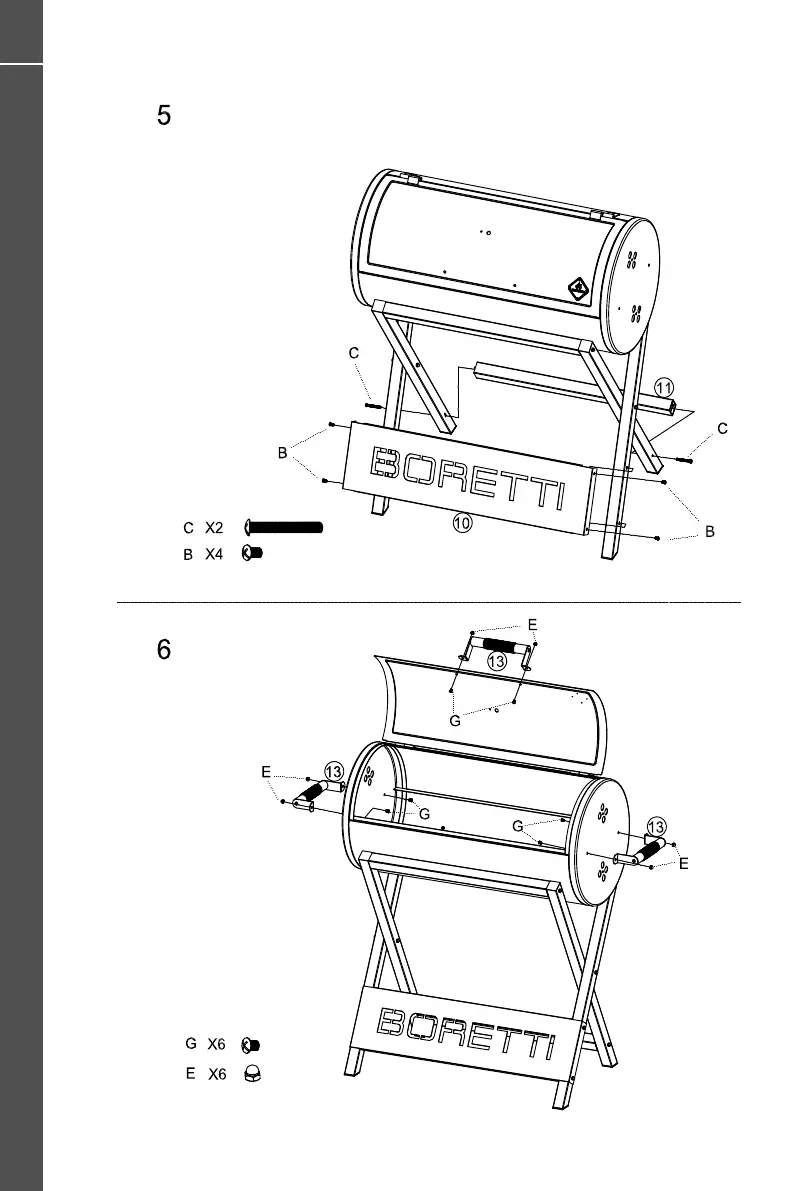 5

C

11

C

B

BORETTI

10

B

C X2

B X4

6

E

13

G

E

13

G

G

13

E

BORETTI

G X6

E X6