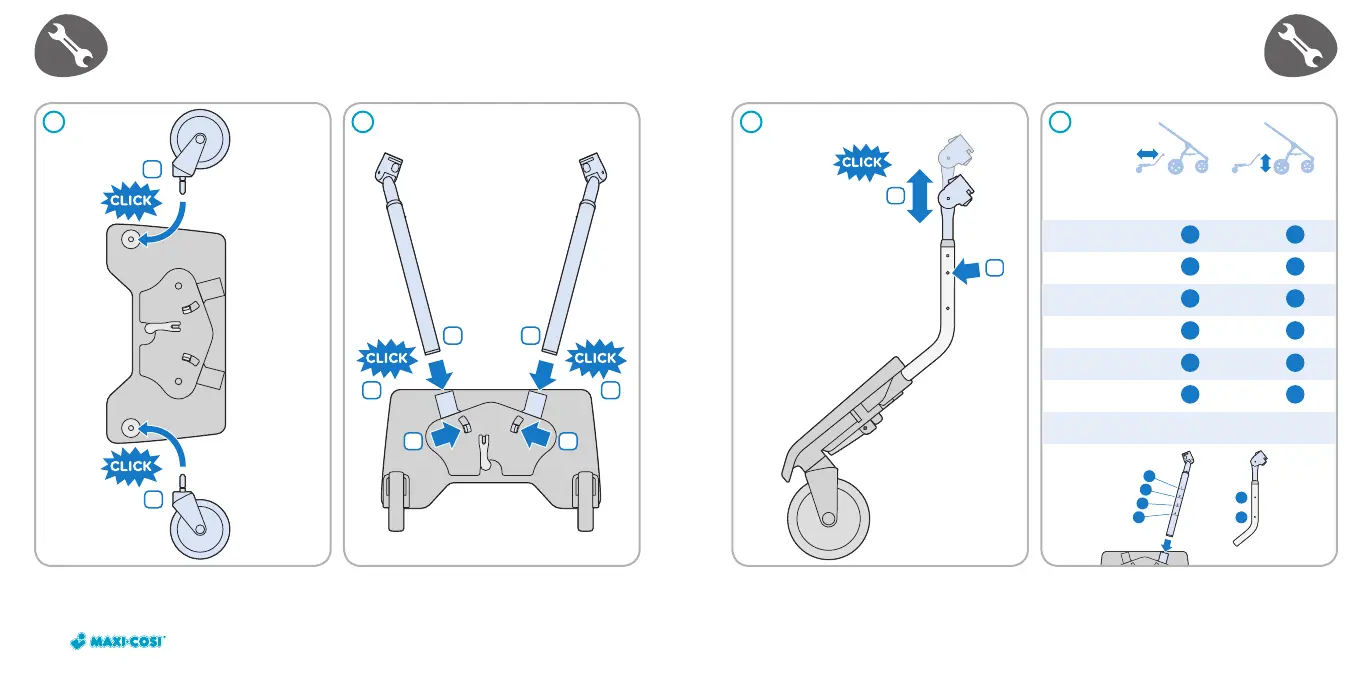 CLICK

CLICK

CLICK

CLICK

CLICK

MAXI-COSI