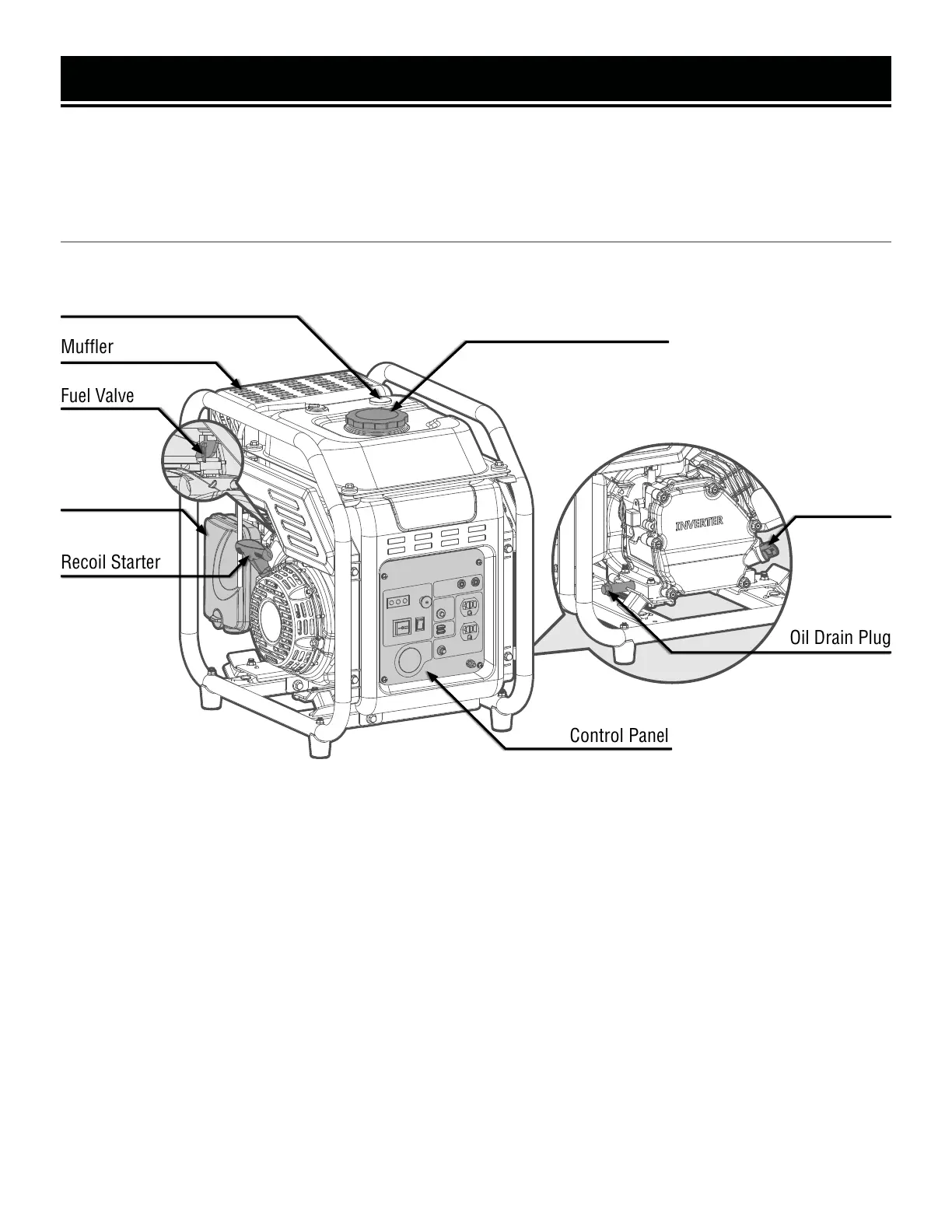 Muffler

Fuel Valve

Recoil Starter

INVERTER

Oil Drain Plug

Control Panel