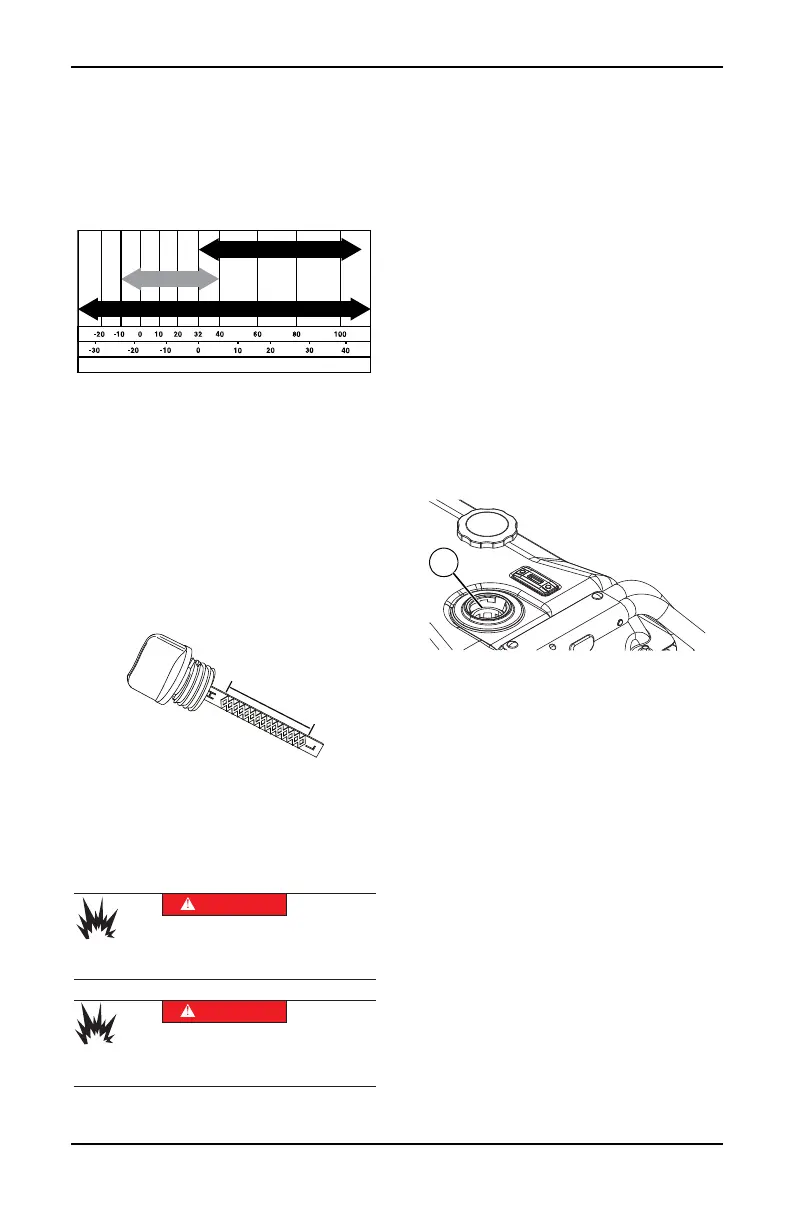 -20 -10 0 10 20 32 40 60 80 100
-30 -20 -10 0 10 20 30 40