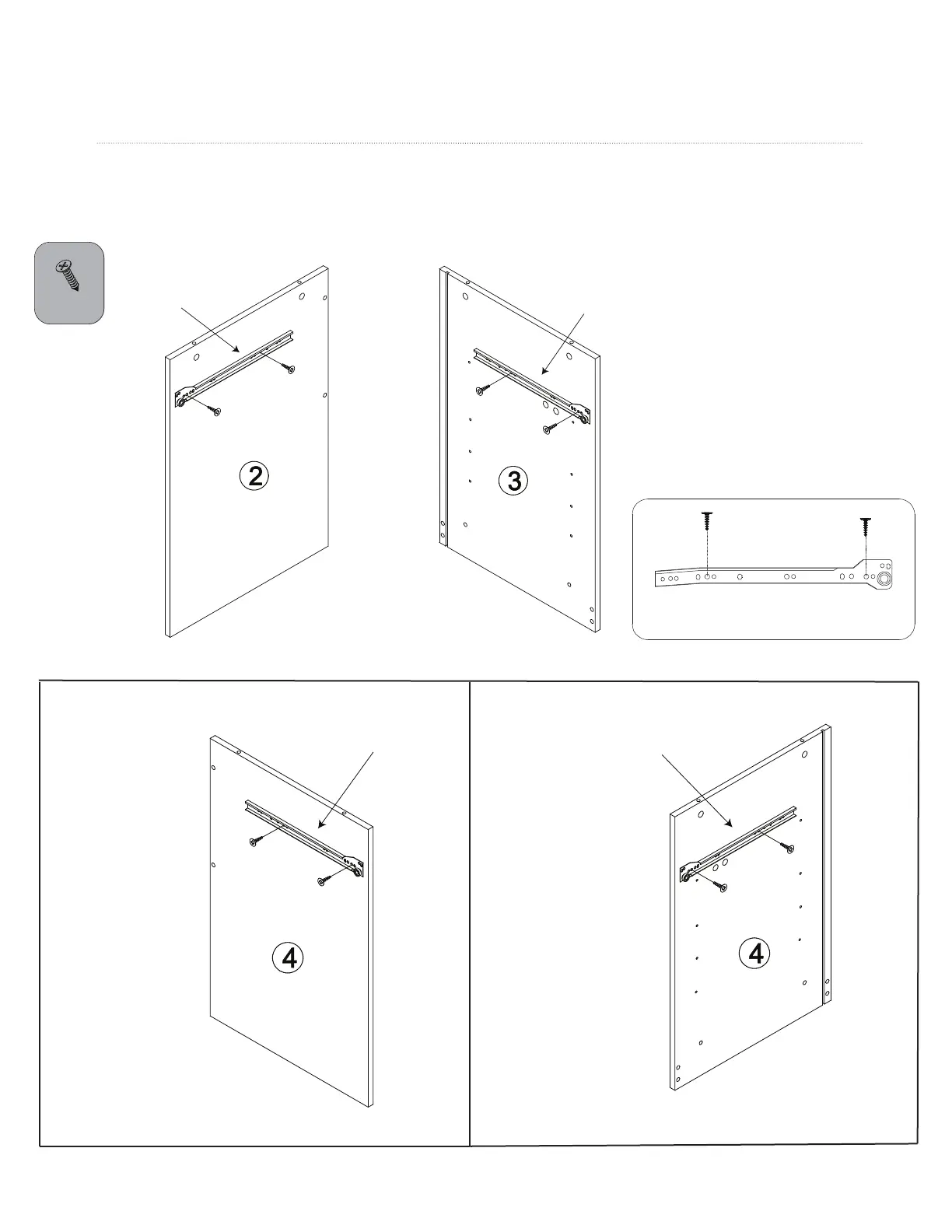 2

3

4

4