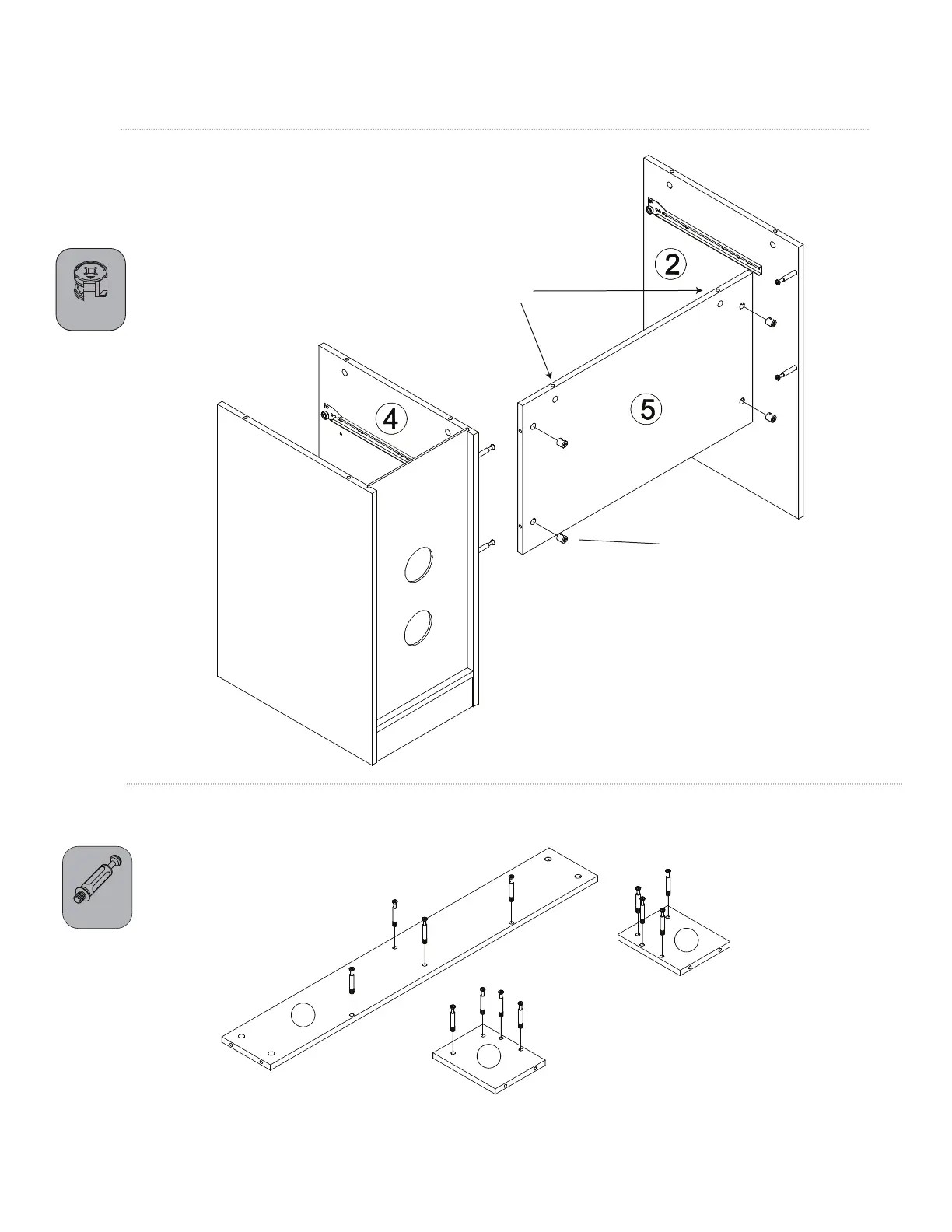 2

4

5