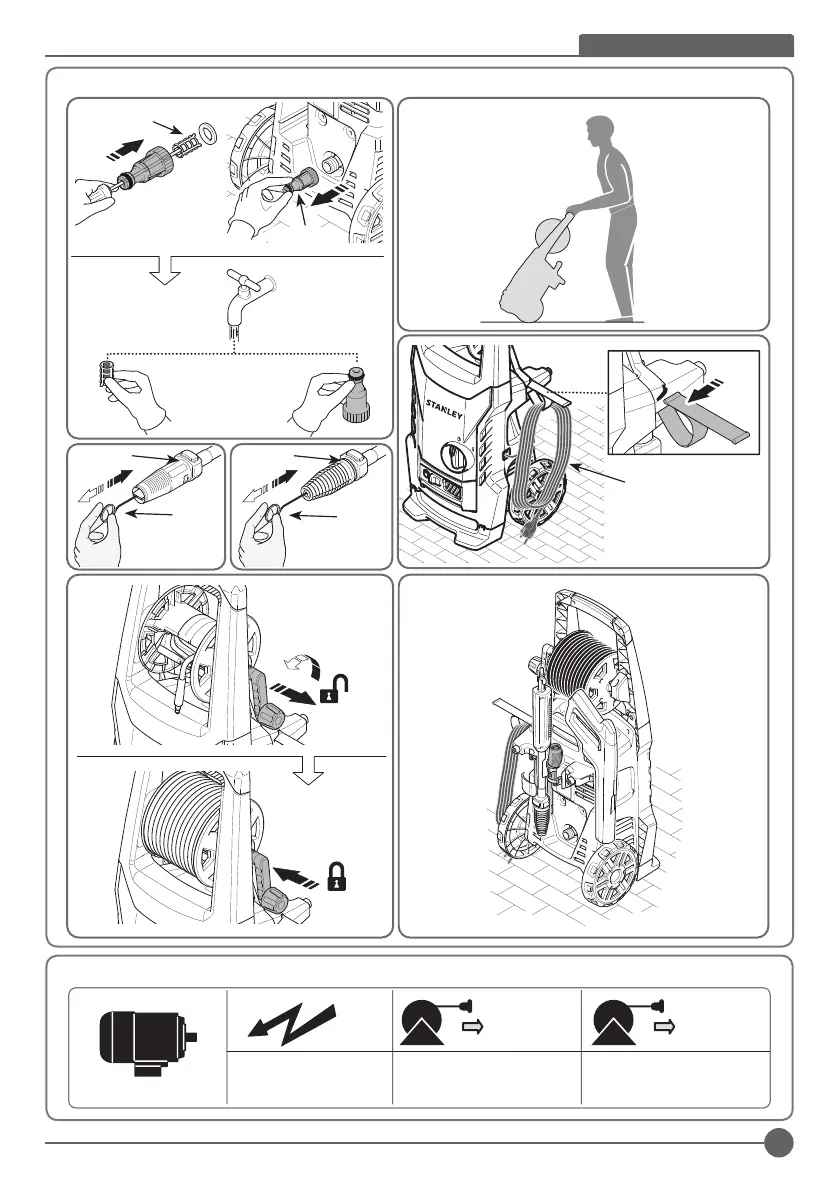 STANLEY