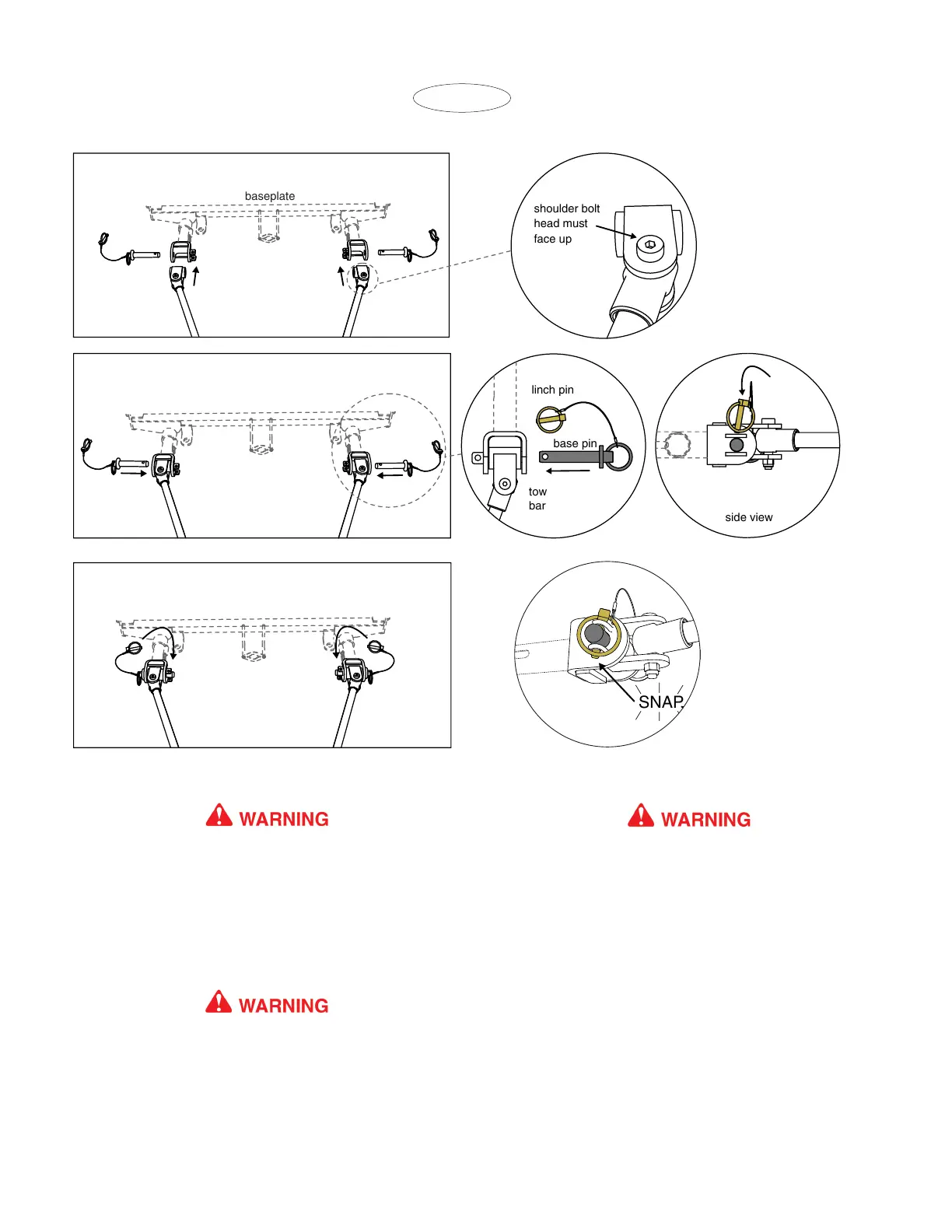 baseplate

shoulder bolt head must face up

linch pin

base pin

tow bar

side view

SNAP

WARNING

WARNING

WARNING