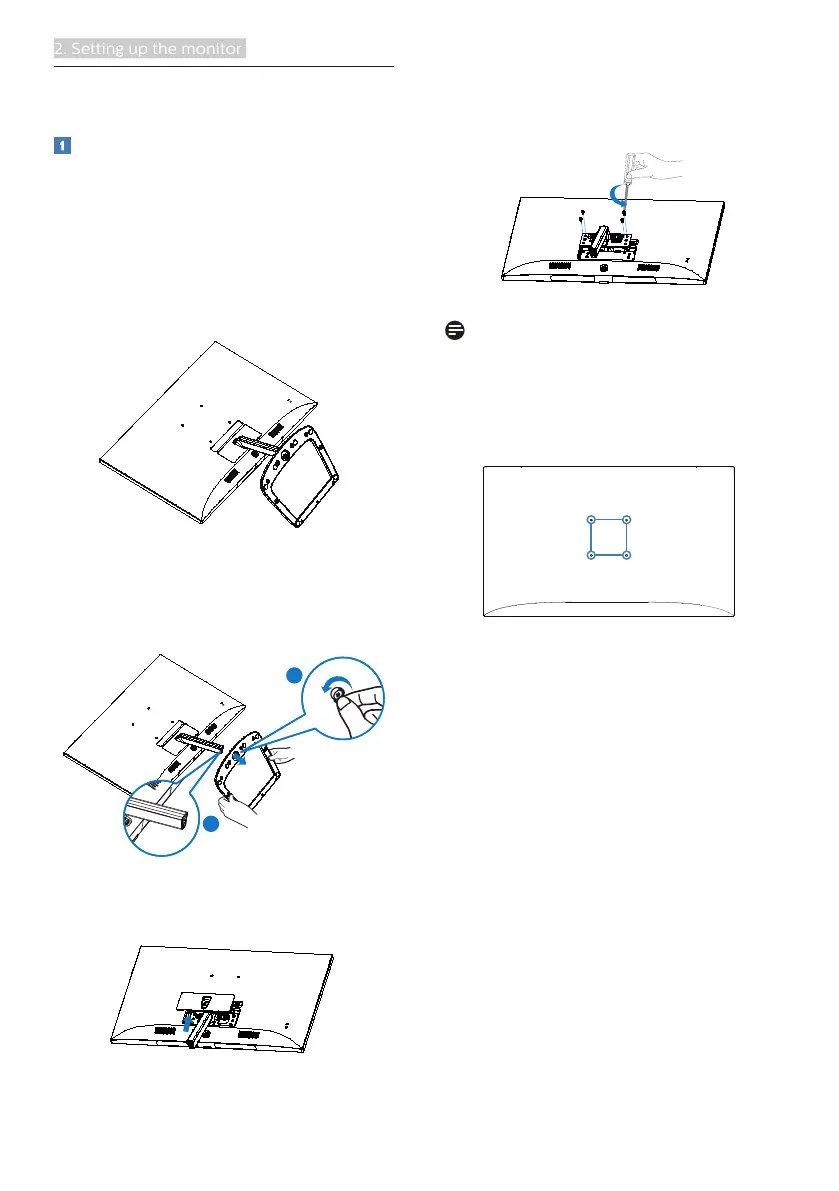 2. Setting up the monitor

1