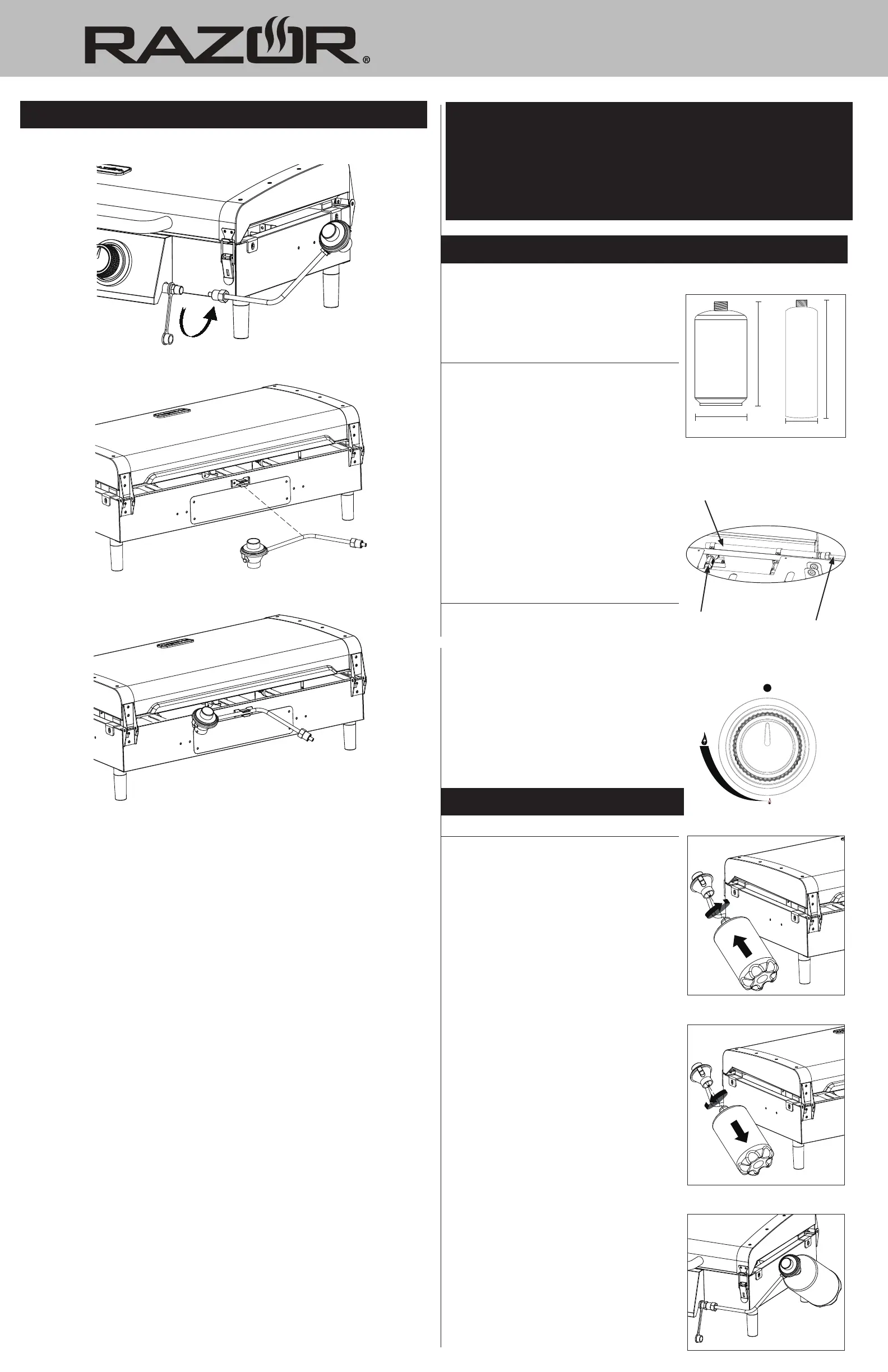 RAZOR®