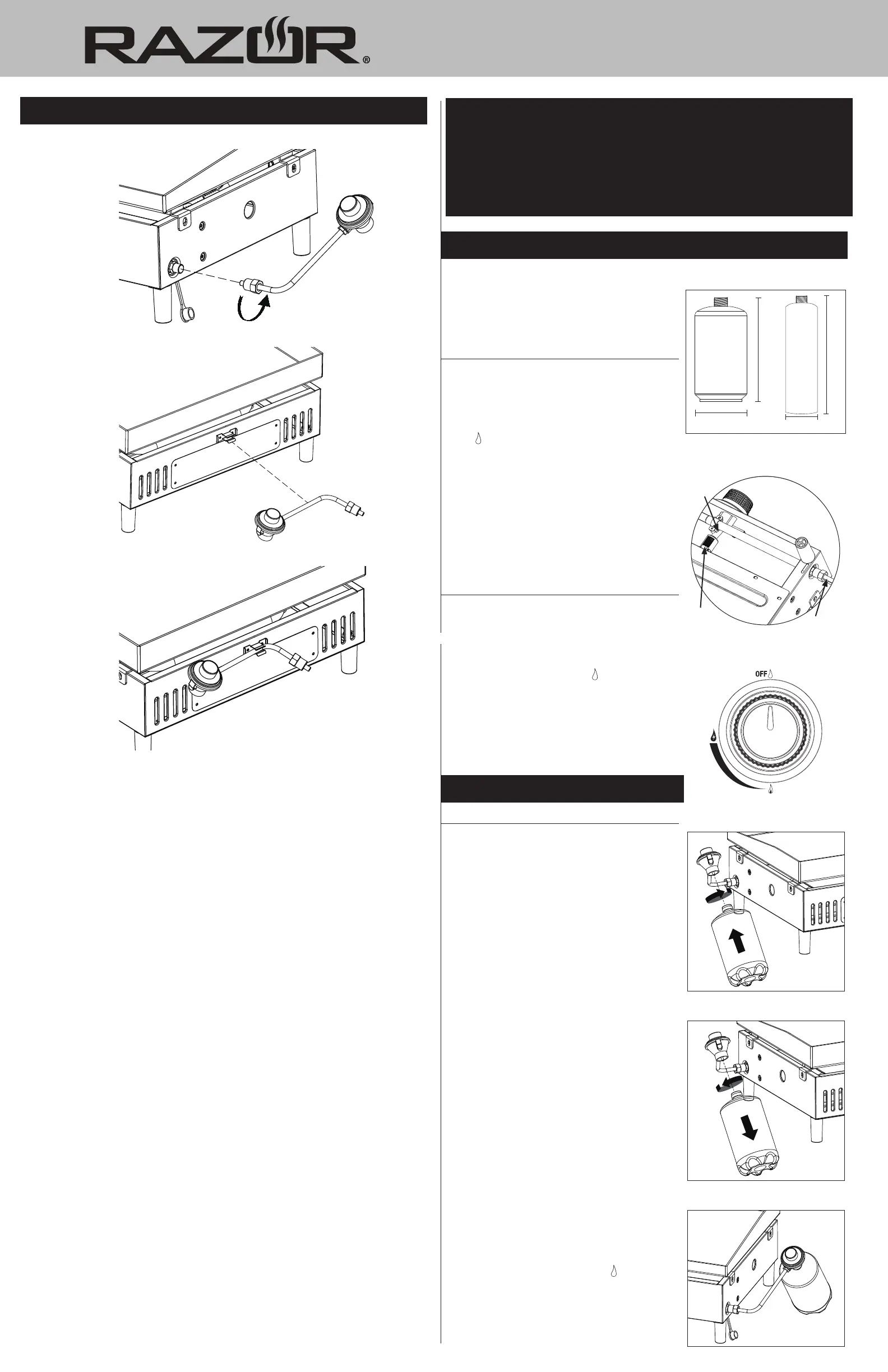 RAZOR®

OFF