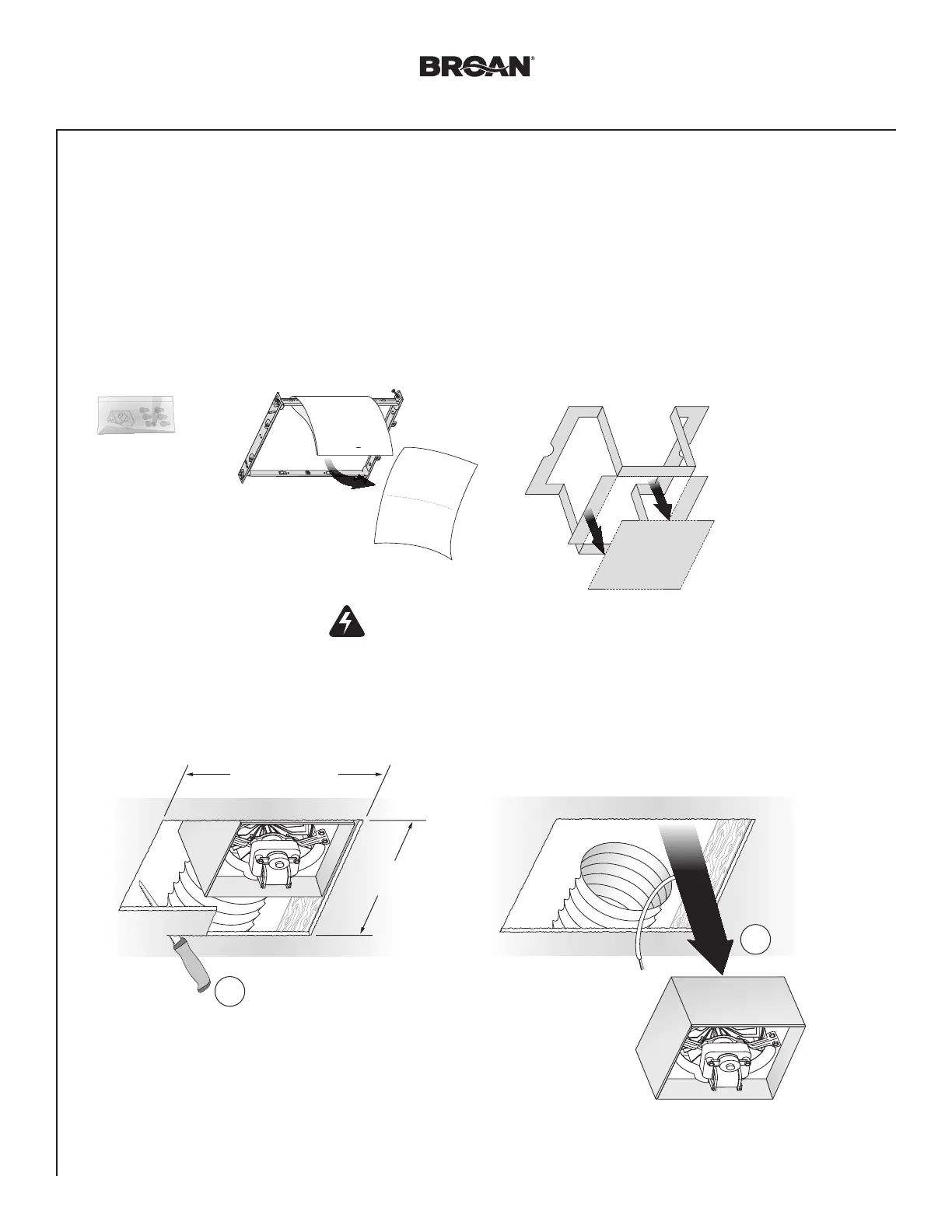 BROAN®