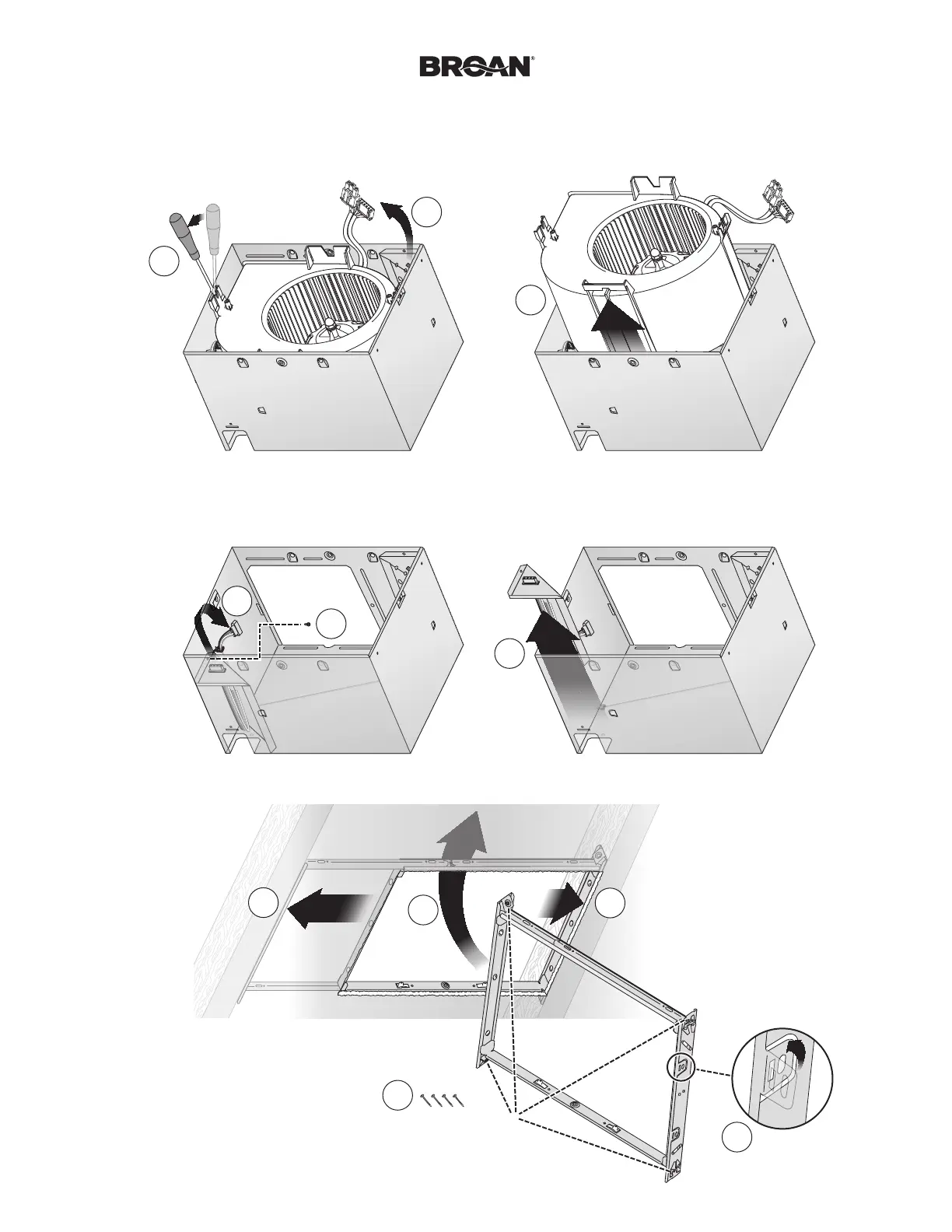 BROAN®