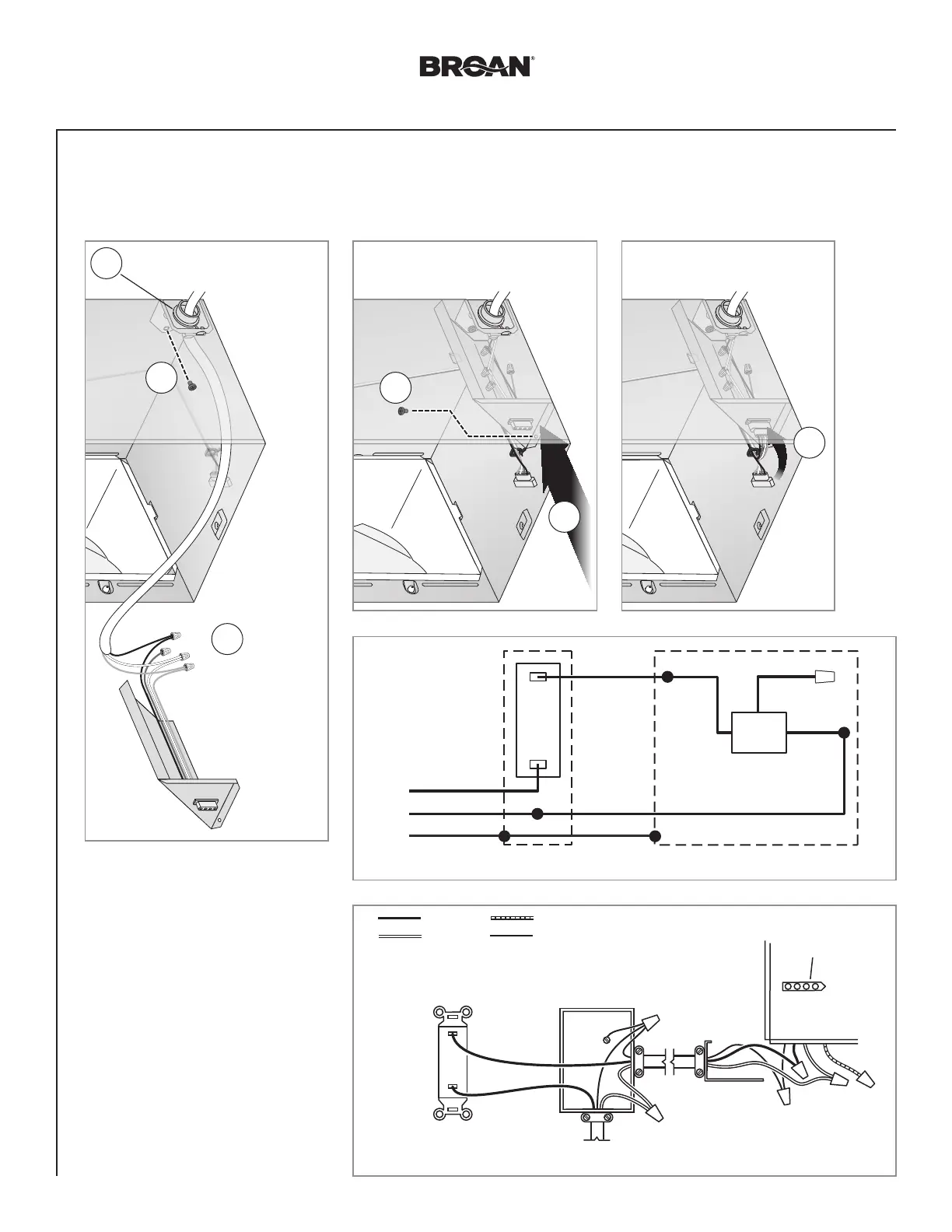 BROAN®