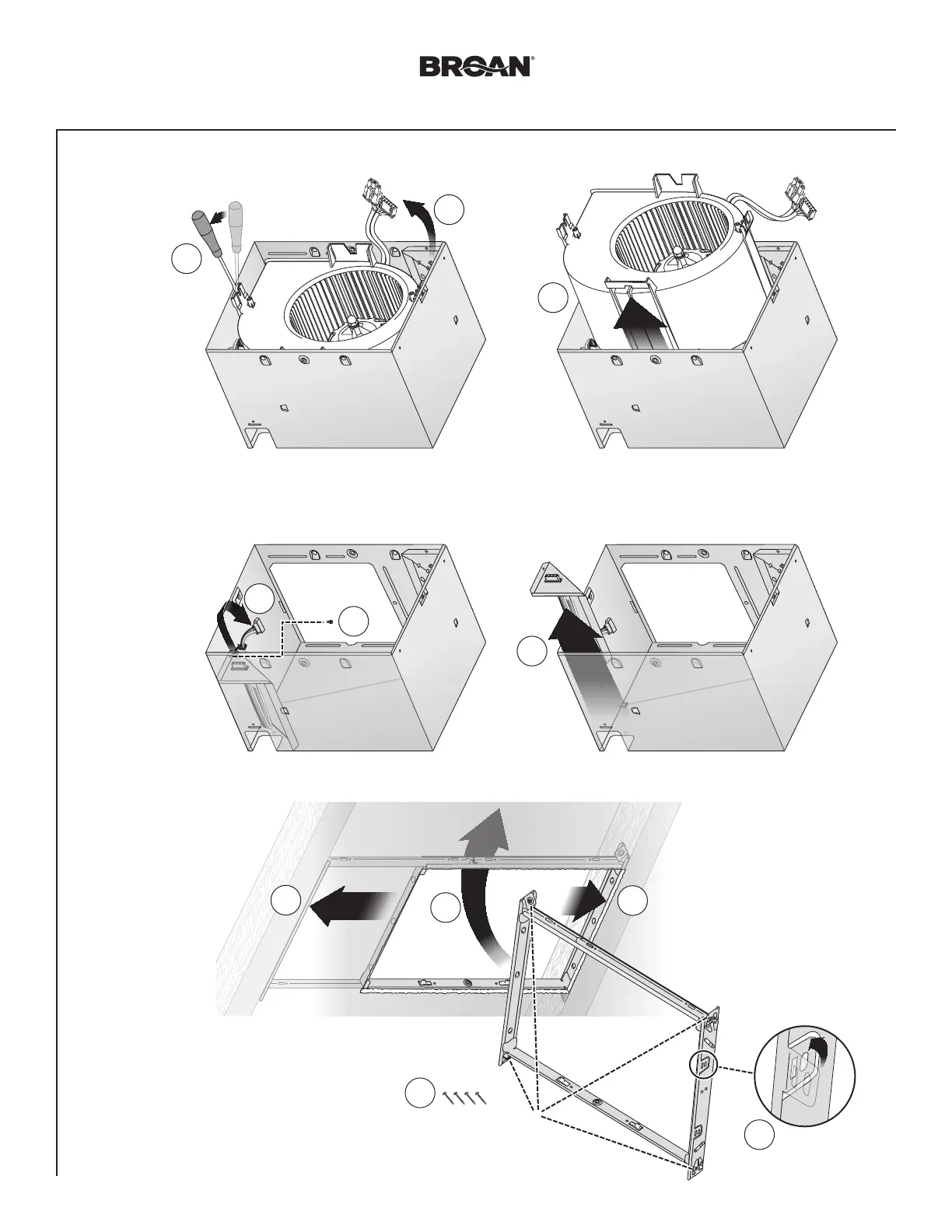 BROAN®