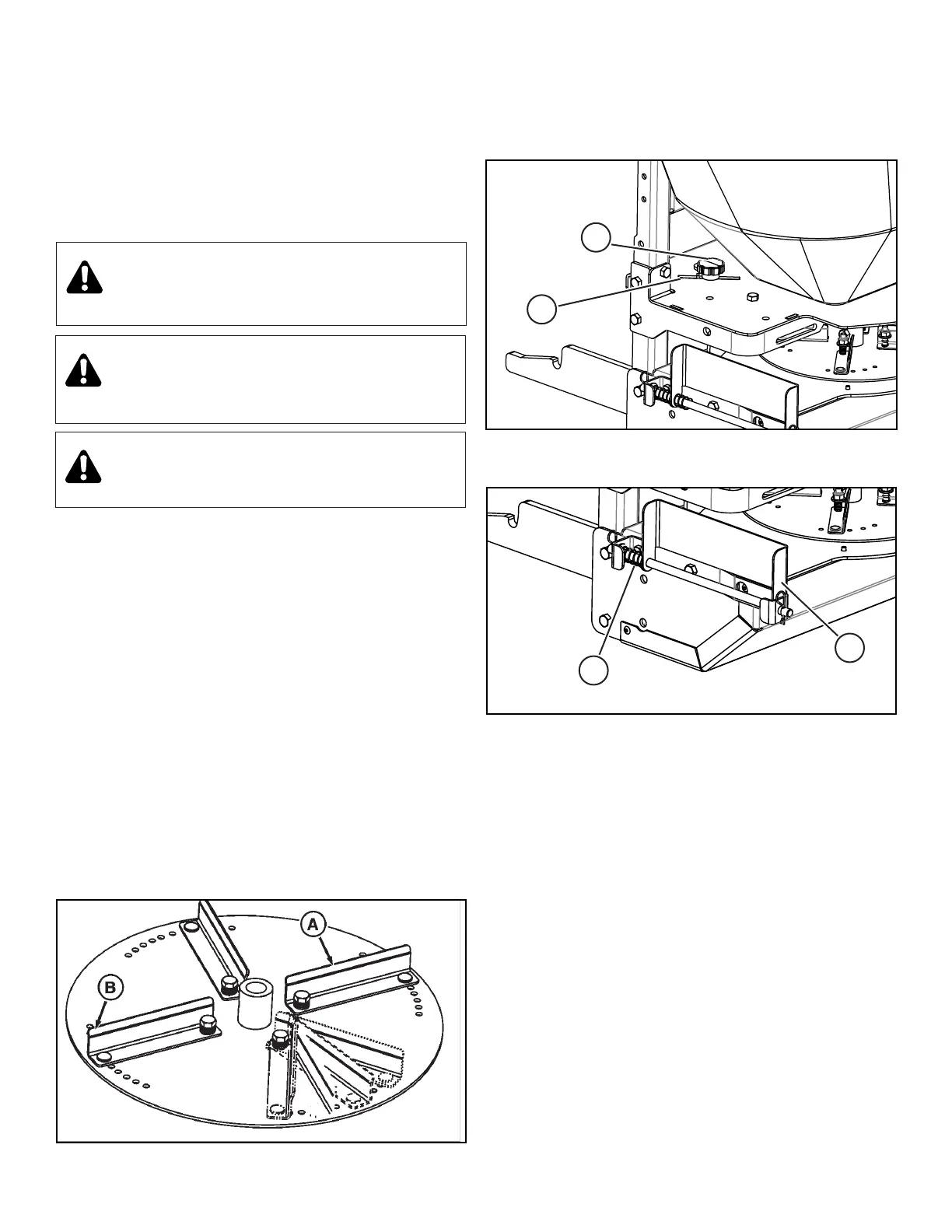 A

B