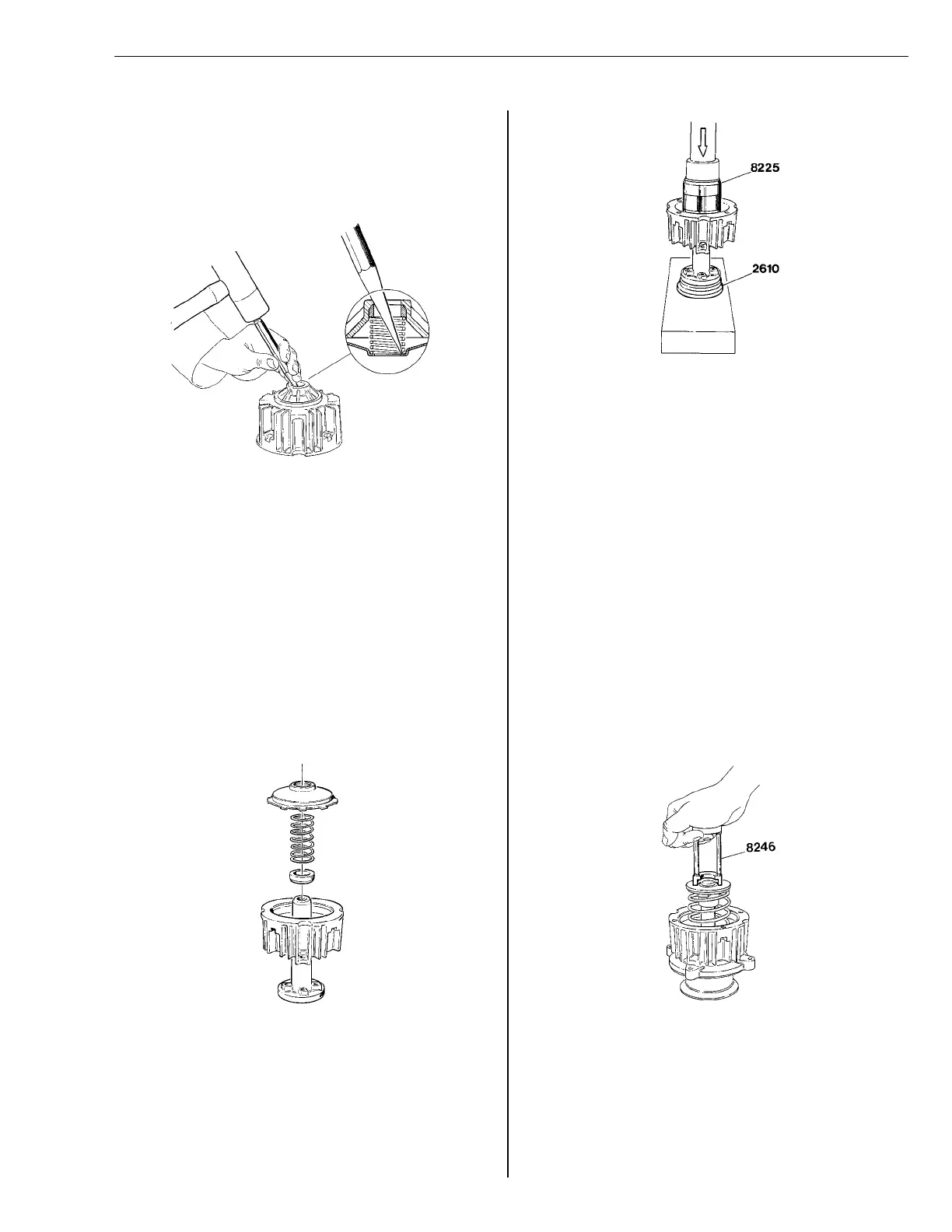 8225

2610

8246